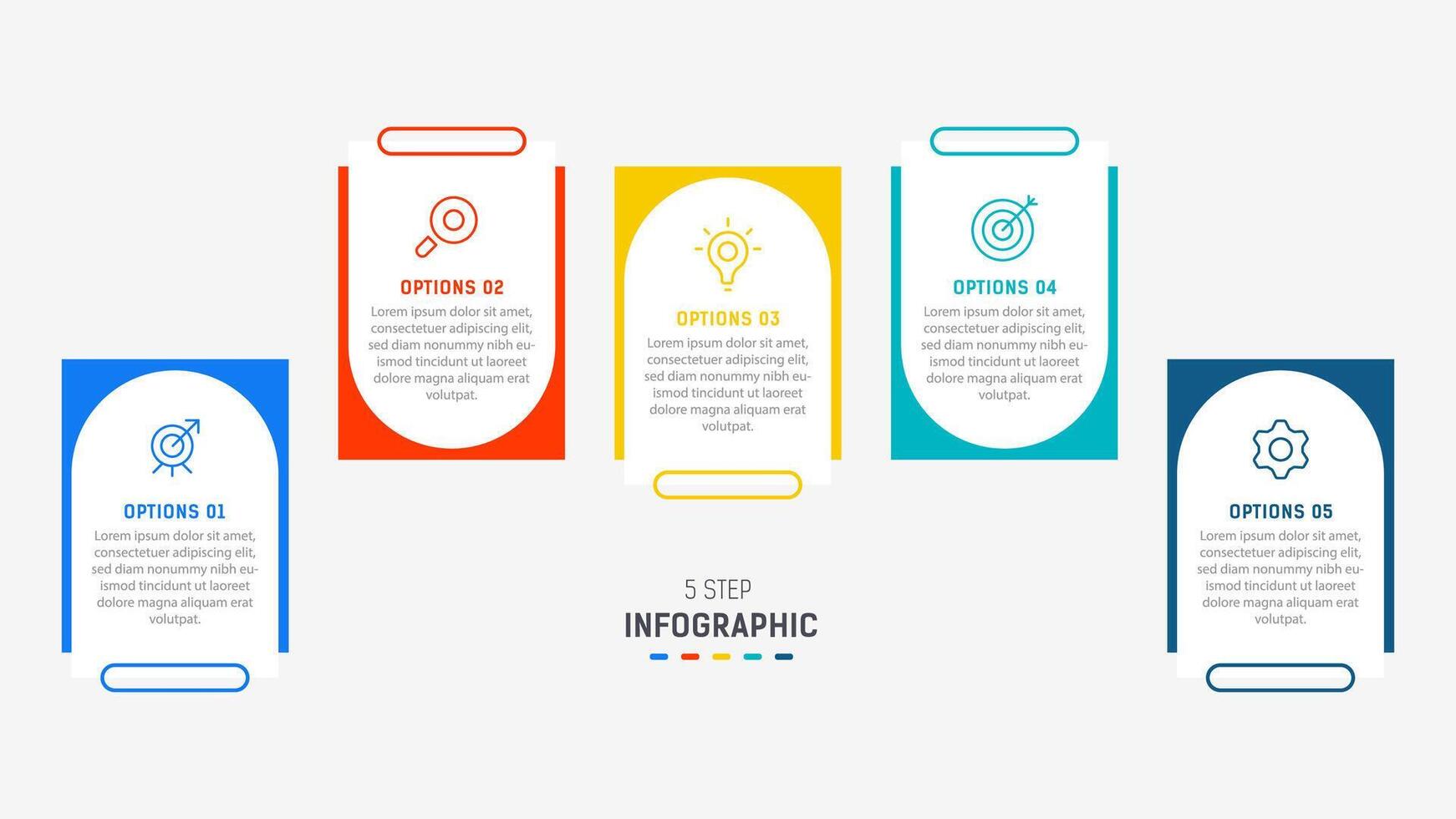 OPTIONS 01
Lorem ipsum dolor sit amet, consectetuer adipiscing elit, sed diam nonummy nibh euismod tincidunt ut laoreet dolore magna aliquam erat volutpat.

OPTIONS 02
Lorem ipsum dolor sit amet, consectetuer adipiscing elit, sed diam nonummy nibh euismod tincidunt ut laoreet dolore magna aliquam erat volutpat.

OPTIONS 03
Lorem ipsum dolor sit amet, consectetuer adipiscing elit, sed diam nonummy nibh euismod tincidunt ut laoreet dolore magna aliquam erat volutpat.

OPTIONS 04
Lorem ipsum dolor sit amet, consectetuer adipiscing elit, sed diam nonummy nibh euismod tincidunt ut laoreet dolore magna aliquam erat volutpat.

OPTIONS 05
Lorem ipsum dolor sit amet, consectetuer adipiscing elit, sed diam nonummy nibh euismod tincidunt ut laoreet dolore magna aliquam erat volutpat.

5 STEP
INFOGRAPHIC