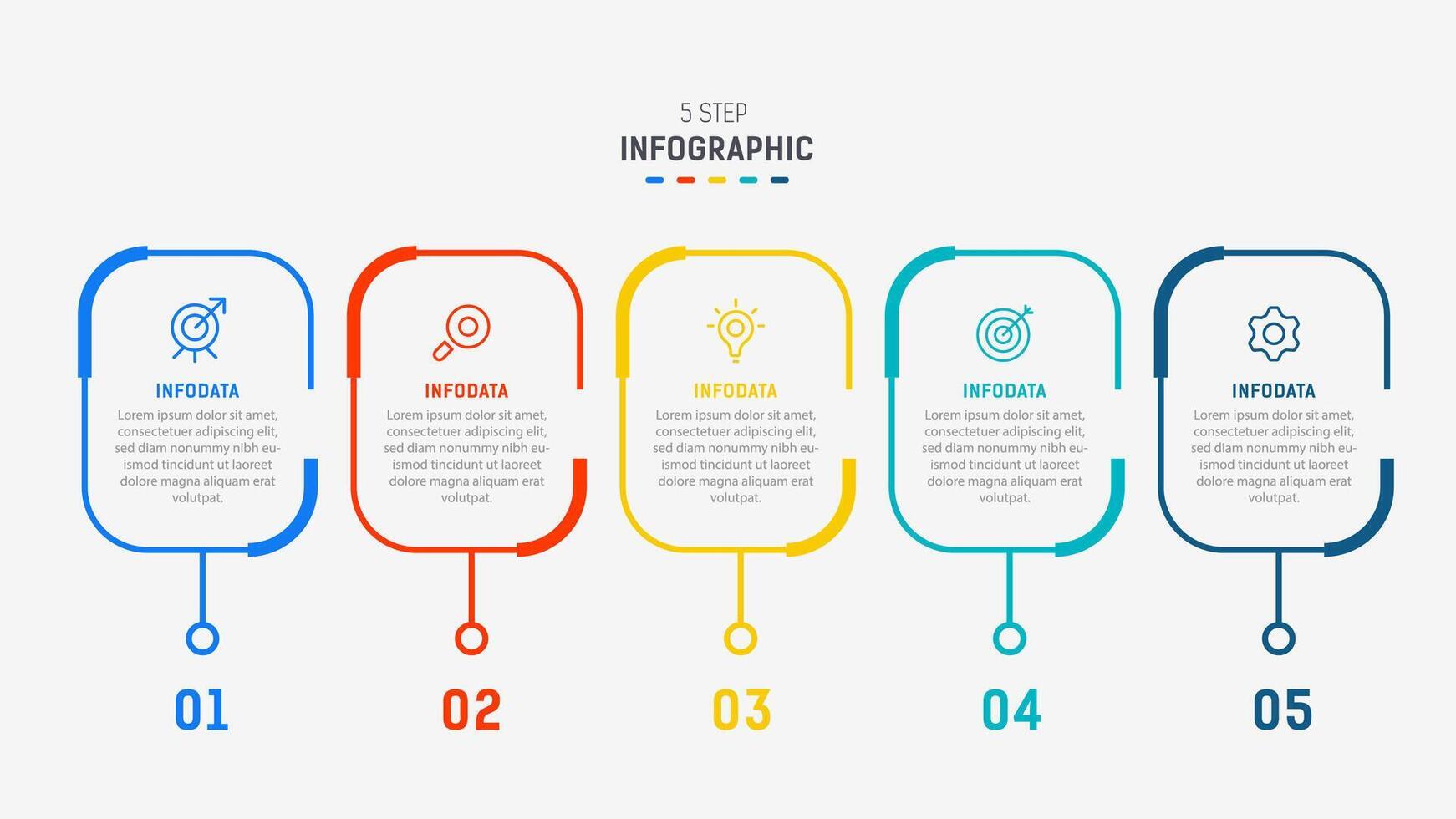 5 STEP
INFOGRAPHIC

INFODATA
Lorem ipsum dolor sit amet, consectetuer adipiscing elit, sed diam nonummy nibh euismod tincidunt ut laoreet dolore magna aliquam erat volutpat.

01

INFODATA
Lorem ipsum dolor sit amet, consectetuer adipiscing elit, sed diam nonummy nibh euismod tincidunt ut laoreet dolore magna aliquam erat volutpat.

02

INFODATA
Lorem ipsum dolor sit amet, consectetuer adipiscing elit, sed diam nonummy nibh euismod tincidunt ut laoreet dolore magna aliquam erat volutpat.

03

INFODATA
Lorem ipsum dolor sit amet, consectetuer adipiscing elit, sed diam nonummy nibh euismod tincidunt ut laoreet dolore magna aliquam erat volutpat.

04

INFODATA
Lorem ipsum dolor sit amet, consectetuer adipiscing elit, sed diam nonummy nibh euismod tincidunt ut laoreet dolore magna aliquam erat volutpat.

05