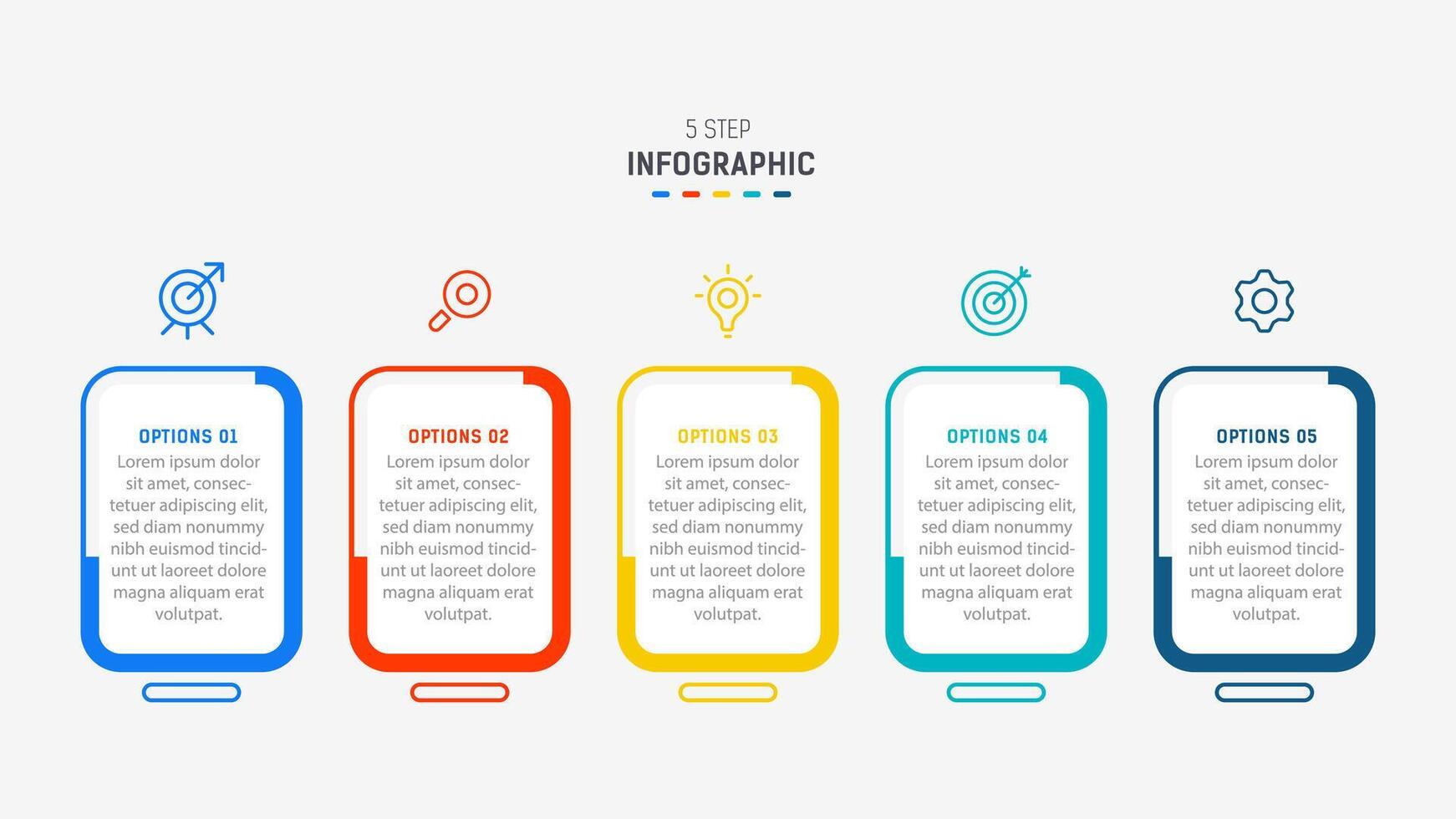 5 STEP
INFOGRAPHIC

OPTIONS 01
Lorem ipsum dolor sit amet, consectetuer adipiscing elit, sed diam nonummy nibh euismod tincidunt ut laoreet dolore magna aliquam erat volutpat.

OPTIONS 02
Lorem ipsum dolor sit amet, consectetuer adipiscing elit, sed diam nonummy nibh euismod tincidunt ut laoreet dolore magna aliquam erat volutpat.

OPTIONS 03
Lorem ipsum dolor sit amet, consectetuer adipiscing elit, sed diam nonummy nibh euismod tincidunt ut laoreet dolore magna aliquam erat volutpat.

OPTIONS 04
Lorem ipsum dolor sit amet, consectetuer adipiscing elit, sed diam nonummy nibh euismod tincidunt ut laoreet dolore magna aliquam erat volutpat.

OPTIONS 05
Lorem ipsum dolor sit amet, consectetuer adipiscing elit, sed diam nonummy nibh euismod tincidunt ut laoreet dolore magna aliquam erat volutpat.