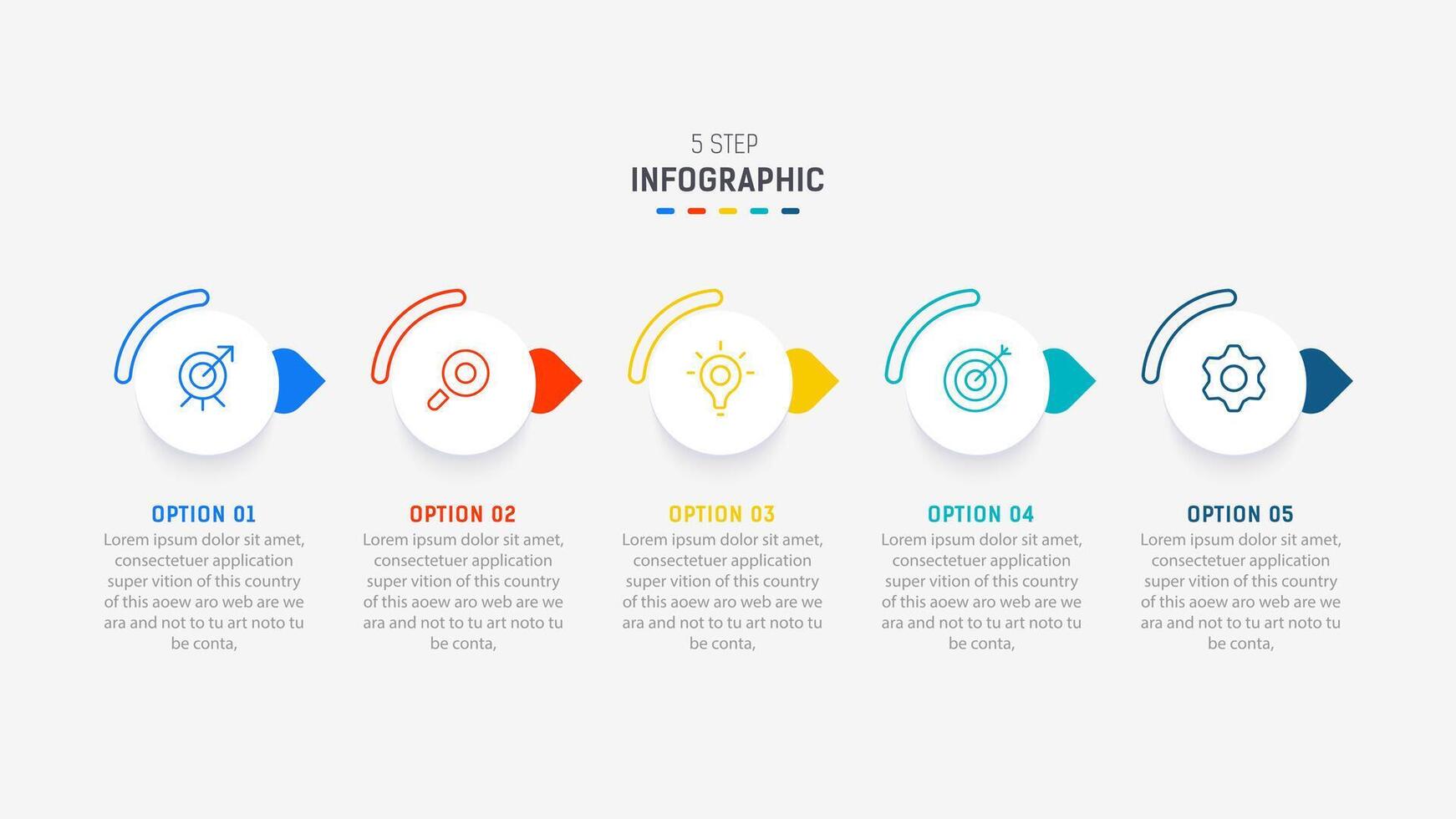 5 STEP

INFOGRAPHIC

OPTION 01

Lorem ipsum dolor sit amet, consectetuer application super vition of this country of this aoew aro web are we ara and not to tu art noto tu be conta,

OPTION 02

Lorem ipsum dolor sit amet, consectetuer application super vition of this country of this aoew aro web are we ara and not to tu art noto tu be conta,

OPTION 03

Lorem ipsum dolor sit amet, consectetuer application super vition of this country of this aoew aro web are we ara and not to tu art noto tu be conta,

OPTION 04

Lorem ipsum dolor sit amet, consectetuer application super vition of this country of this aoew aro web are we ara and not to tu art noto tu be conta,

OPTION 05

Lorem ipsum dolor sit amet, consectetuer application super vition of this country of this aoew aro web are we ara and not to tu art noto tu be conta,