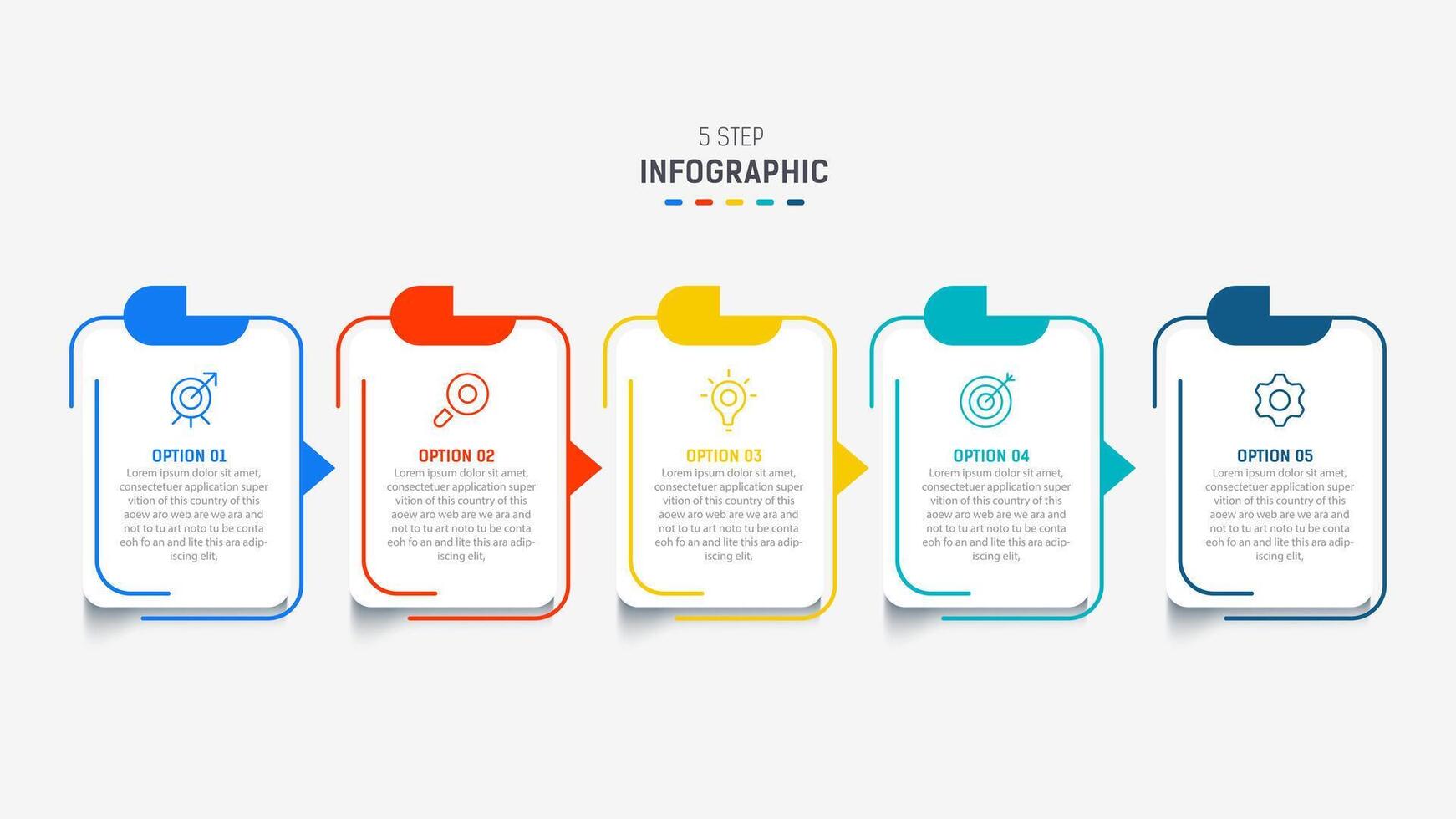 5 STEP
INFOGRAPHIC

OPTION 01
Lorem ipsum dolor sit amet, consectetuer application super vition of this country of this aoew aro web are we ara and not to tu art noto tu be conta eoh fo an and lite this ara adipiscing elit,

OPTION 02
Lorem ipsum dolor sit amet, consectetuer application super vition of this country of this aoew aro web are we ara and not to tu art noto tu be conta eoh fo an and lite this ara adipiscing elit,

OPTION 03
Lorem ipsum dolor sit amet, consectetuer application super vition of this country of this aoew aro web are we ara and not to tu art noto tu be conta eoh fo an and lite this ara adipiscing elit,

OPTION 04
Lorem ipsum dolor sit amet, consectetuer application super vition of this country of this aoew aro web are we ara and not to tu art noto tu be conta eoh fo an and lite this ara adipiscing elit,

OPTION 05
Lorem ipsum dolor sit amet, consectetuer application super vition of this country of this aoew aro web are we ara and not to tu art noto tu be conta eoh fo an and lite this ara adipiscing elit,