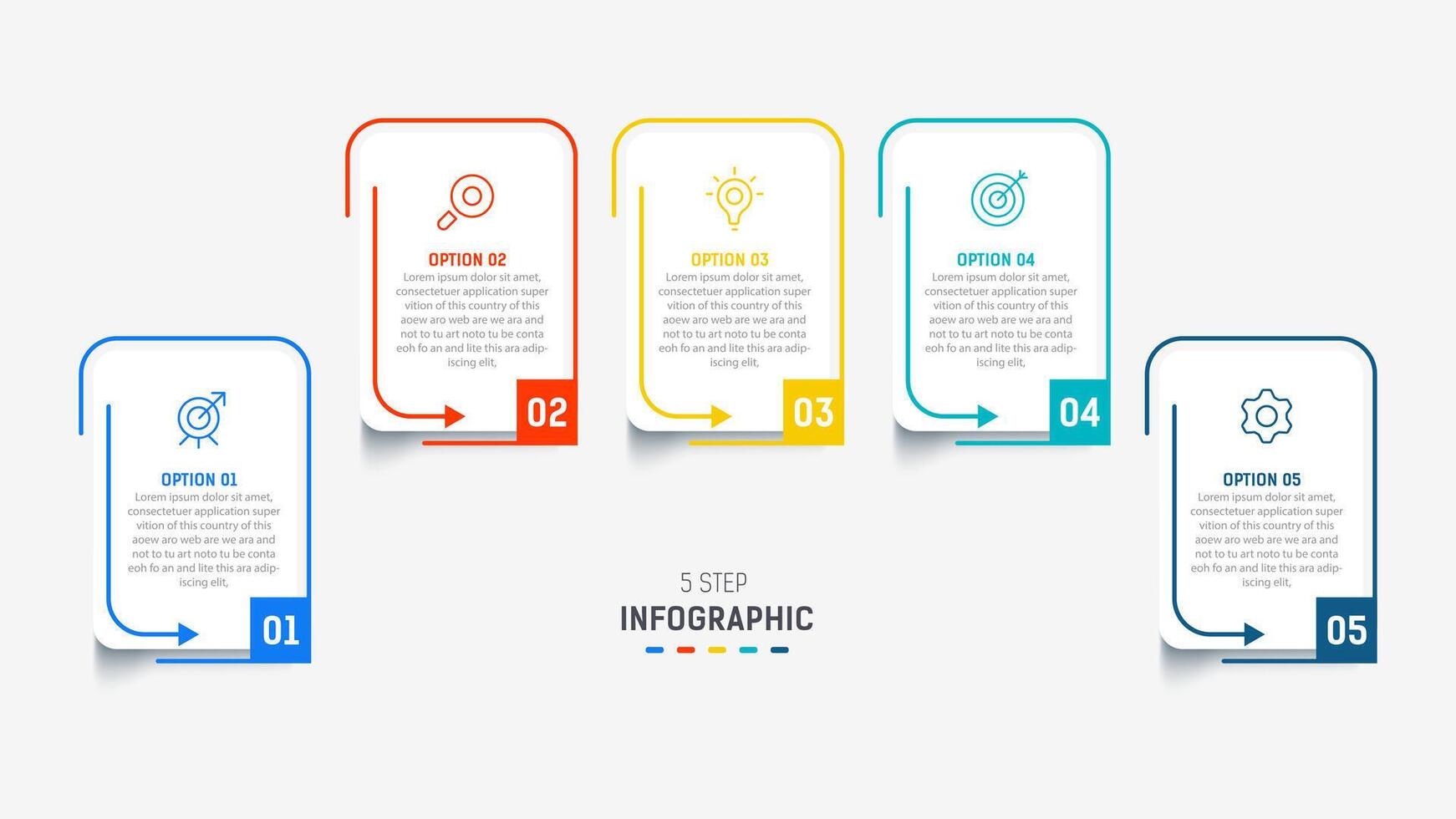 OPTION 01
Lorem ipsum dolor sit amet, consectetuer application super vition of this country of this aoew aro web are we ara and not to tu art noto tu be conta eoh fo an and lite this ara adipiscing elit,

01

OPTION 02
Lorem ipsum dolor sit amet, consectetuer application super vition of this country of this aoew aro web are we ara and not to tu art noto tu be conta eoh fo an and lite this ara adipiscing elit,

02

OPTION 03
Lorem ipsum dolor sit amet, consectetuer application super vition of this country of this aoew aro web are we ara and not to tu art noto tu be conta eoh fo an and lite this ara adipiscing elit,

03

OPTION 04
Lorem ipsum dolor sit amet, consectetuer application super vition of this country of this aoew aro web are we ara and not to tu art noto tu be conta eoh fo an and lite this ara adipiscing elit,

04

OPTION 05
Lorem ipsum dolor sit amet, consectetuer application super vition of this country of this aoew aro web are we ara and not to tu art noto tu be conta eoh fo an and lite this ara adipiscing elit,

05

5 STEP
INFOGRAPHIC