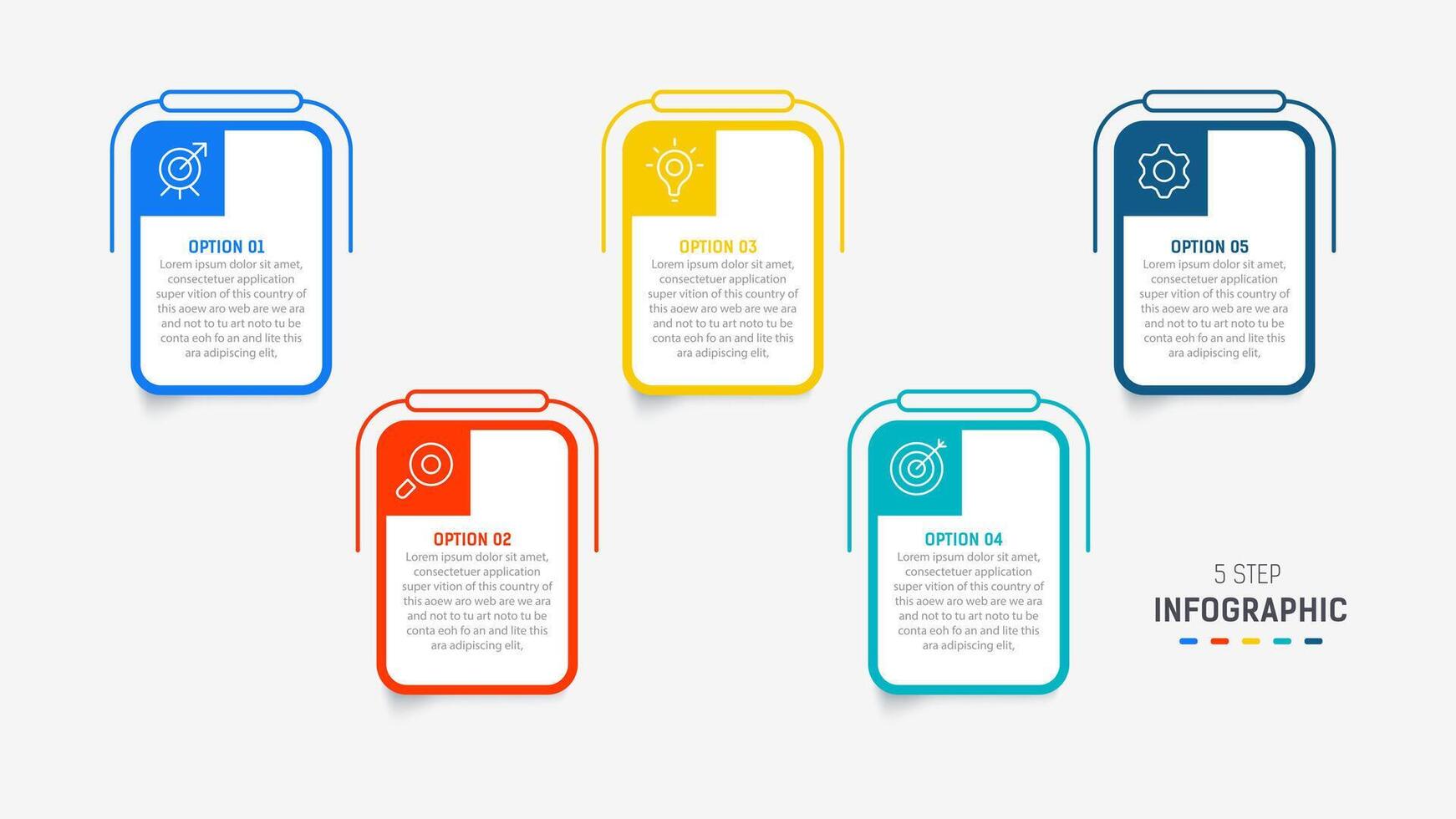 OPTION 01
Lorem ipsum dolor sit amet, consectetuer application super vition of this country of this aoew aro web are we ara and not to tu art noto tu be conta eoh fo an and lite this ara adipiscing elit,

OPTION 02
Lorem ipsum dolor sit amet, consectetuer application super vition of this country of this aoew aro web are we ara and not to tu art noto tu be conta eoh fo an and lite this ara adipiscing elit,

OPTION 03
Lorem ipsum dolor sit amet, consectetuer application super vition of this country of this aoew aro web are we ara and not to tu art noto tu be conta eoh fo an and lite this ara adipiscing elit,

OPTION 04
Lorem ipsum dolor sit amet, consectetuer application super vition of this country of this aoew aro web are we ara and not to tu art noto tu be conta eoh fo an and lite this ara adipiscing elit,

OPTION 05
Lorem ipsum dolor sit amet, consectetuer application super vition of this country of this aoew aro web are we ara and not to tu art noto tu be conta eoh fo an and lite this ara adipiscing elit,

5 STEP
INFOGRAPHIC