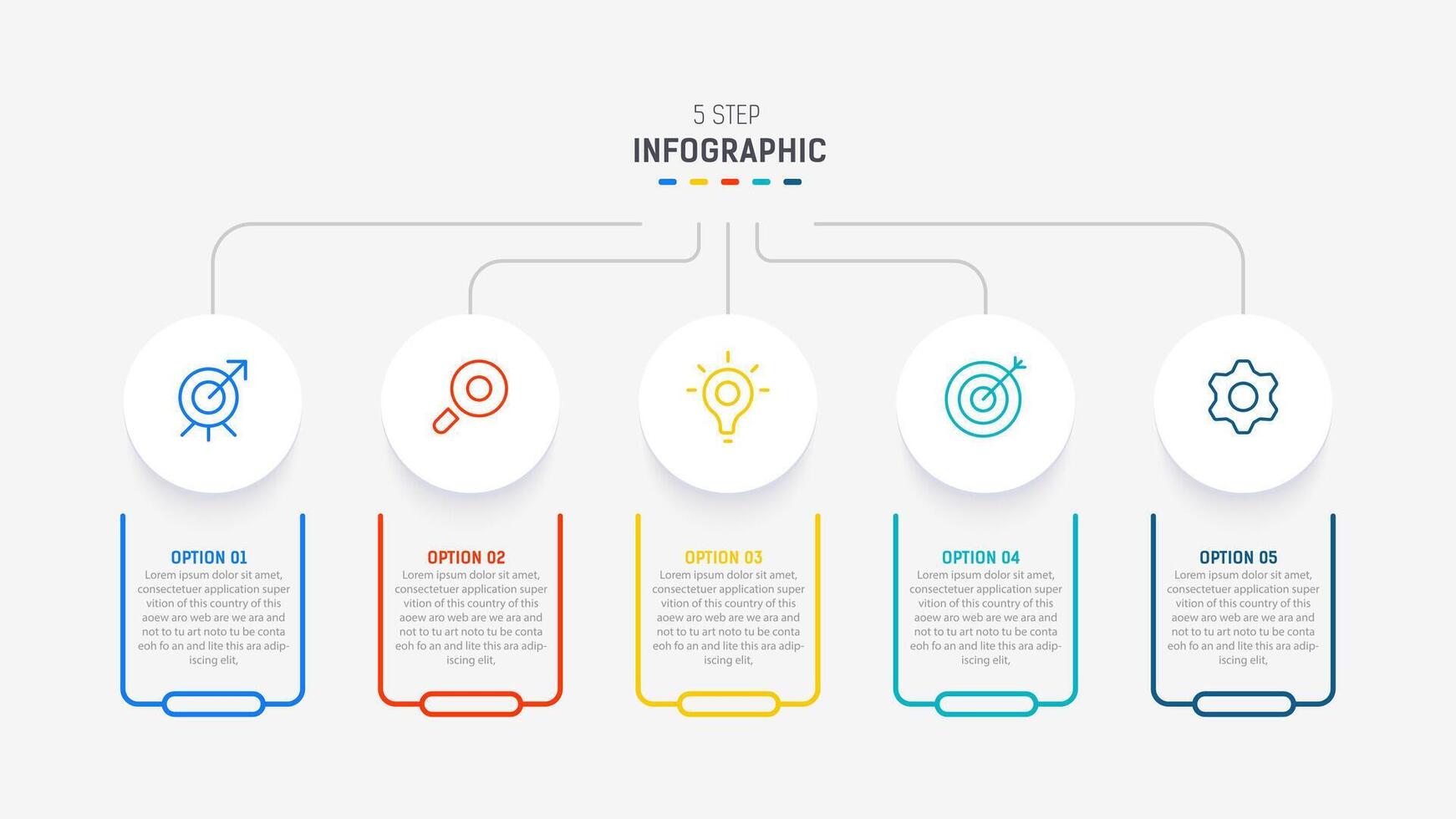 5 STEP
INFOGRAPHIC

OPTION 01
Lorem ipsum dolor sit amet, consectetuer application super vition of this country of this aoew aro web are we ara and not to tu art noto tu be conta eoh fo an and lite this ara adipiscing elit,

OPTION 02
Lorem ipsum dolor sit amet, consectetuer application super vition of this country of this aoew aro web are we ara and not to tu art noto tu be conta eoh fo an and lite this ara adipiscing elit,

OPTION 03
Lorem ipsum dolor sit amet, consectetuer application super vition of this country of this aoew aro web are we ara and not to tu art noto tu be conta eoh fo an and lite this ara adipiscing elit,

OPTION 04
Lorem ipsum dolor sit amet, consectetuer application super vition of this country of this aoew aro web are we ara and not to tu art noto tu be conta eoh fo an and lite this ara adipiscing elit,

OPTION 05
Lorem ipsum dolor sit amet, consectetuer application super vition of this country of this aoew aro web are we ara and not to tu art noto tu be conta eoh fo an and lite this ara adipiscing elit,