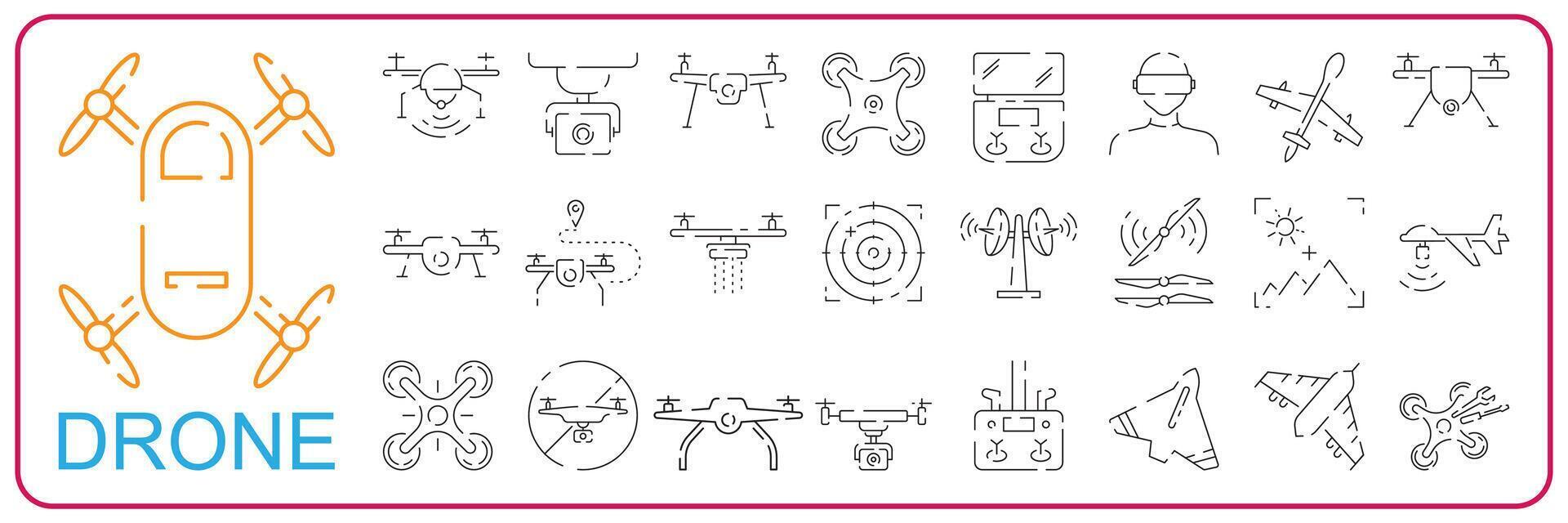 DRONE