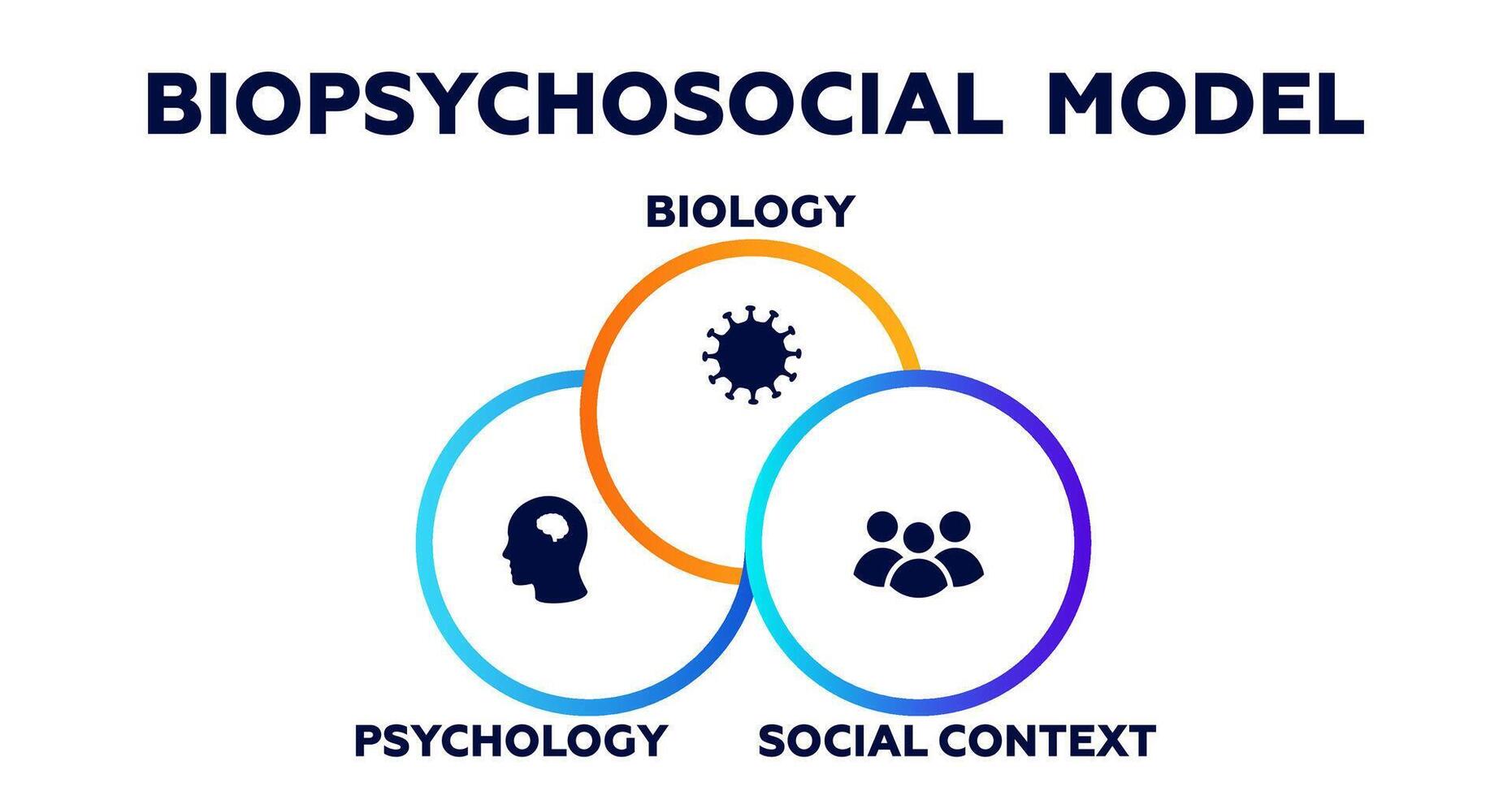 BIOPSYCHOSOCIAL MODEL

BIOLOGY

PSYCHOLOGY

SOCIAL CONTEXT