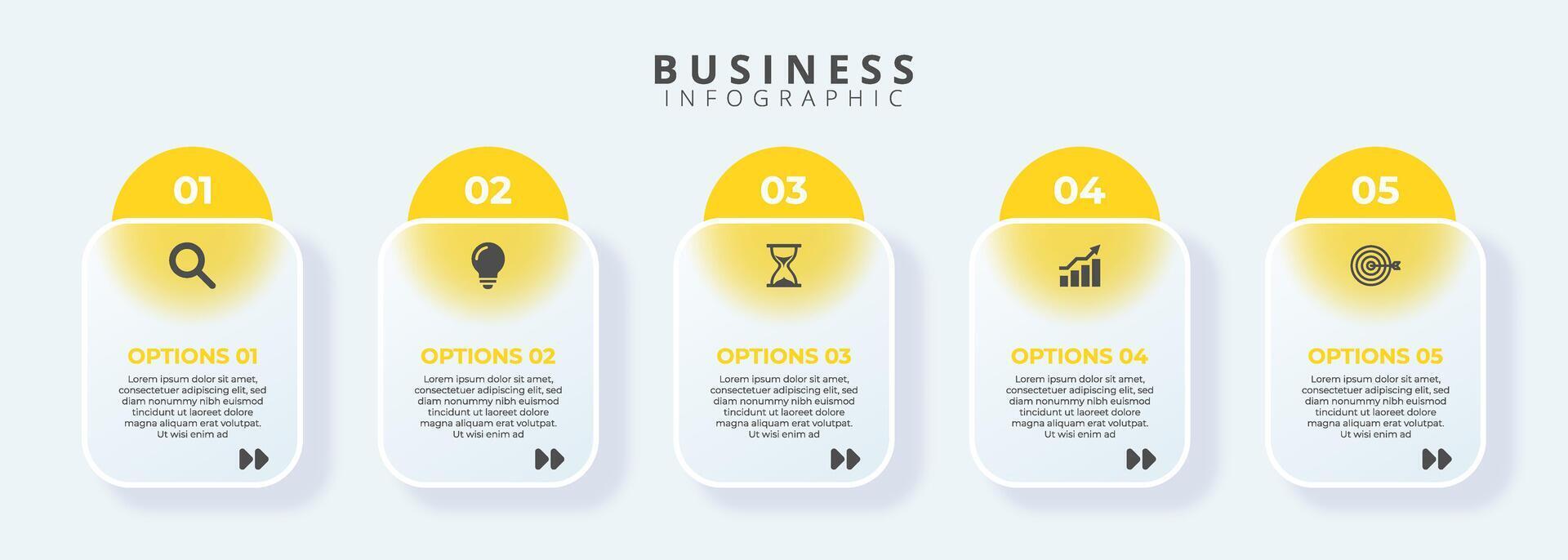 BUSINESS
INFOGRAPHIC

01

OPTIONS 01

Lorem ipsum dolor sit amet, consectetuer adipiscing elit, sed diam nonummy nibh euismod tincidunt ut laoreet dolore magna aliquam erat volutpat. Ut wisi enim ad

02

OPTIONS 02

Lorem ipsum dolor sit amet, consectetuer adipiscing elit, sed diam nonummy nibh euismod tincidunt ut laoreet dolore magna aliquam erat volutpat. Ut wisi enim ad

03

OPTIONS 03

Lorem ipsum dolor sit amet, consectetuer adipiscing elit, sed diam nonummy nibh euismod tincidunt ut laoreet dolore magna aliquam erat volutpat. Ut wisi enim ad

04

OPTIONS 04

Lorem ipsum dolor sit amet, consectetuer adipiscing elit, sed diam nonummy nibh euismod tincidunt ut laoreet dolore magna aliquam erat volutpat. Ut wisi enim ad

05

OPTIONS 05

Lorem ipsum dolor sit amet, consectetuer adipiscing elit, sed diam nonummy nibh euismod tincidunt ut laoreet dolore magna aliquam erat volutpat. Ut wisi enim ad