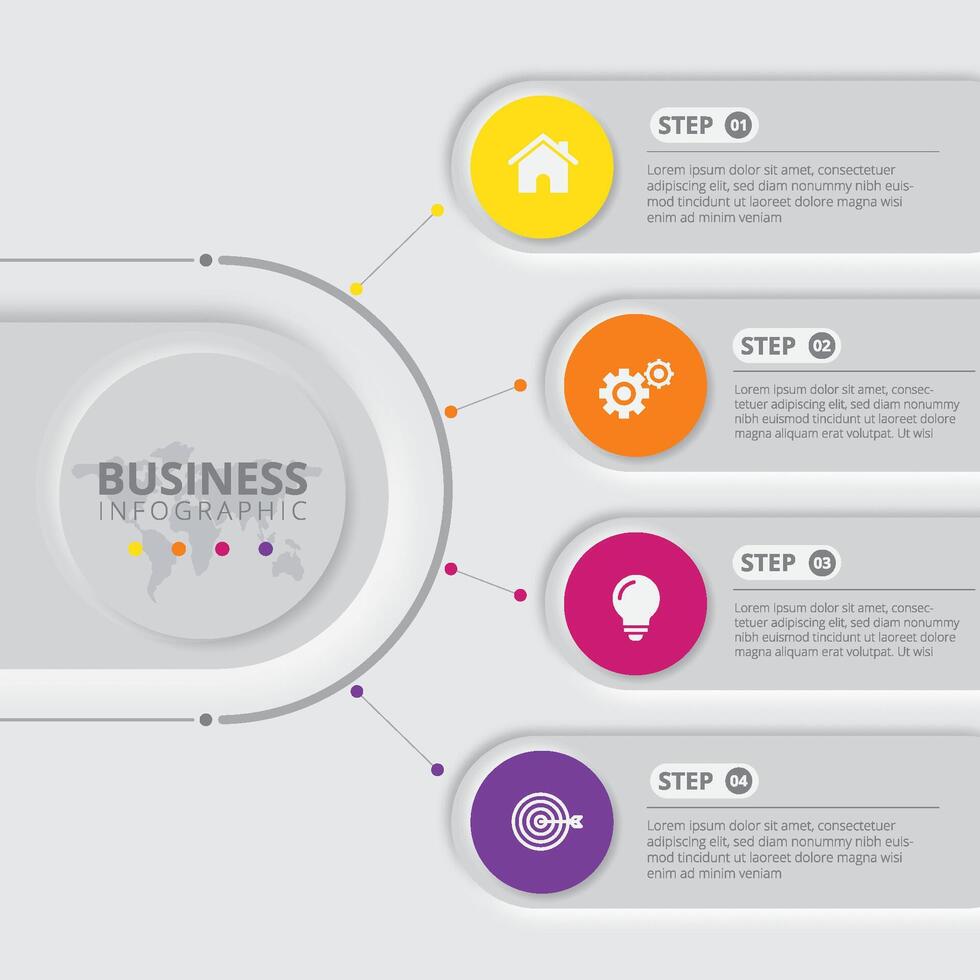 BUSINESS
INFOGRAPHIC

STEP 01
Lorem ipsum dolor sit amet, consectetuer adipiscing elit, sed diam nonummy nibh euismod tincidunt ut laoreet dolore magna wisi enim ad minim veniam

STEP 02
Lorem ipsum dolor sit amet, consectetuer adipiscing elit, sed diam nonummy nibh euismod tincidunt ut laoreet dolore magna aliquam erat volutpat. Ut wisi

STEP 03
Lorem ipsum dolor sit amet, consectetuer adipiscing elit, sed diam nonummy nibh euismod tincidunt ut laoreet dolore magna aliquam erat volutpat. Ut wisi

STEP 04
Lorem ipsum dolor sit amet, consectetuer adipiscing elit, sed diam nonummy nibh euismod tincidunt ut laoreet dolore magna wisi enim ad minim veniam