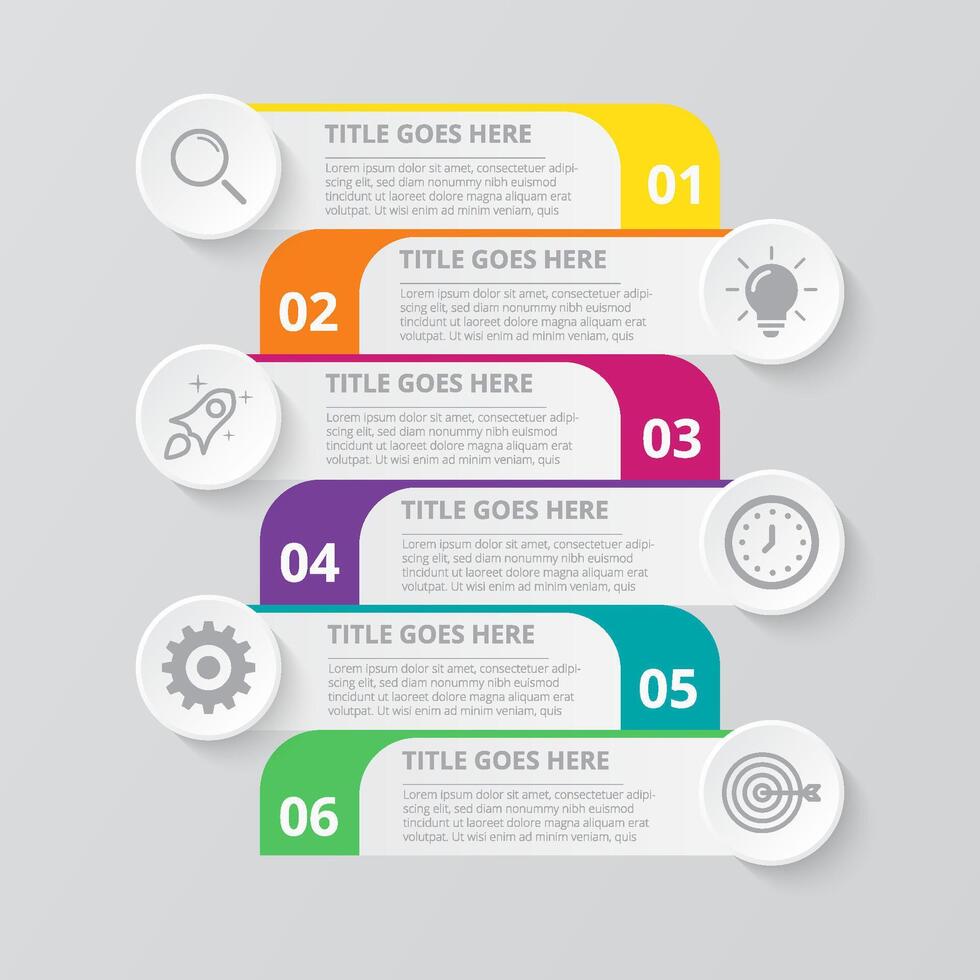 TITLE GOES HERE

Lorem ipsum dolor sit amet, consectetuer adipiscing elit, sed diam nonummy nibh euismod tincidunt ut laoreet dolore magna aliquam erat volutpat. Ut wisi enim ad minim veniam, quis

01

02

TITLE GOES HERE

Lorem ipsum dolor sit amet, consectetuer adipiscing elit, sed diam nonummy nibh euismod tincidunt ut laoreet dolore magna aliquam erat volutpat. Ut wisi enim ad minim veniam, quis

TITLE GOES HERE

Lorem ipsum dolor sit amet, consectetuer adipiscing elit, sed diam nonummy nibh euismod tincidunt ut laoreet dolore magna aliquam erat volutpat. Ut wisi enim ad minim veniam, quis

03

04

TITLE GOES HERE

Lorem ipsum dolor sit amet, consectetuer adipiscing elit, sed diam nonummy nibh euismod tincidunt ut laoreet dolore magna aliquam erat volutpat. Ut wisi enim ad minim veniam, quis

TITLE GOES HERE

Lorem ipsum dolor sit amet, consectetuer adipiscing elit, sed diam nonummy nibh euismod tincidunt ut laoreet dolore magna aliquam erat volutpat. Ut wisi enim ad minim veniam, quis

05

06

TITLE GOES HERE

Lorem ipsum dolor sit amet, consectetuer adipiscing elit, sed diam nonummy nibh euismod tincidunt ut laoreet dolore magna aliquam erat volutpat. Ut wisi enim ad minim veniam, quis