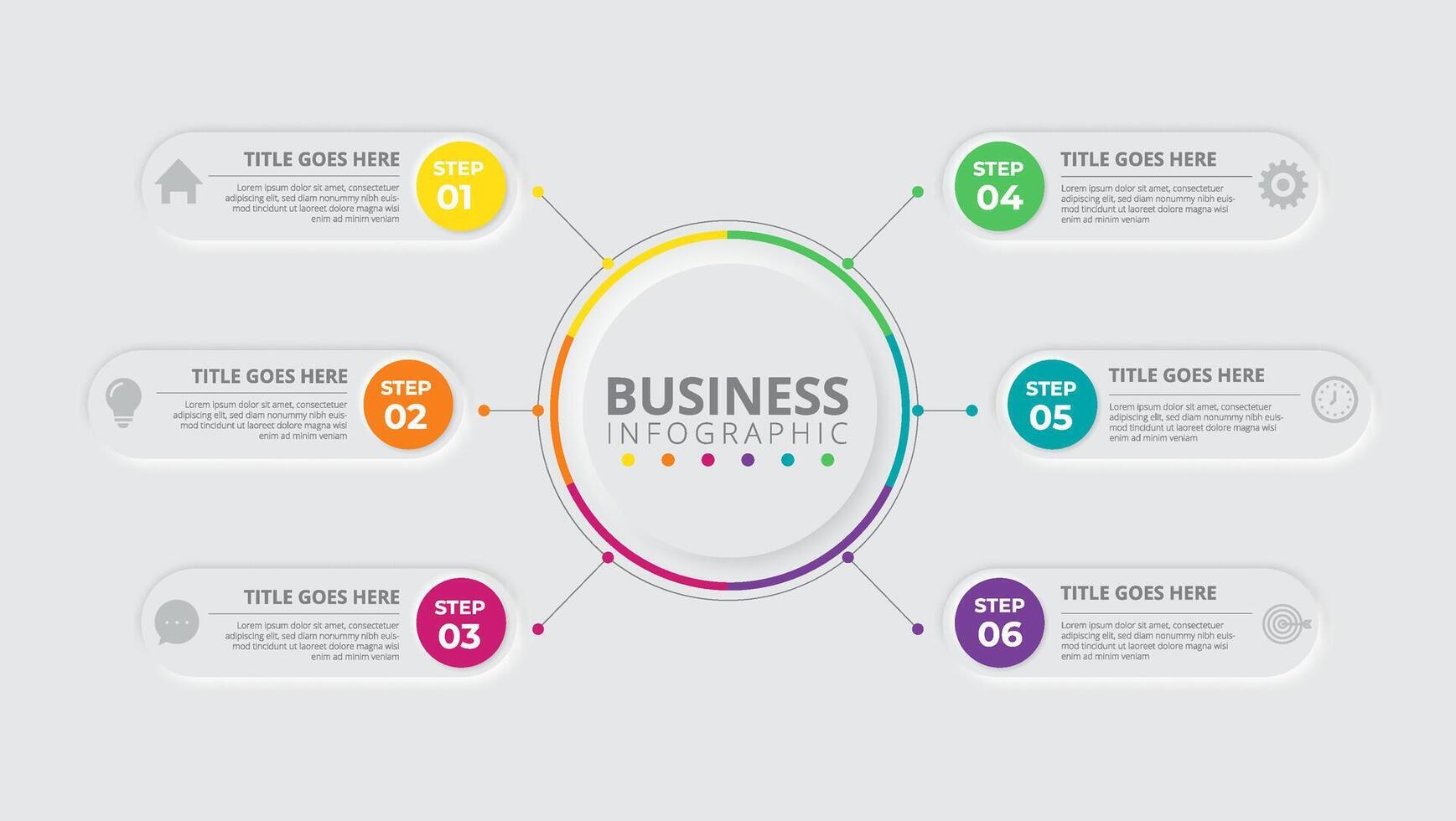 TITLE GOES HERE
Lorem ipsum dolor sit amet, consectetuer adipiscing elit, sed diam nonummy nibh euismod tincidunt ut laoreet dolore magna wisi enim ad minim veniam

STEP 01

TITLE GOES HERE
Lorem ipsum dolor sit amet, consectetuer adipiscing elit, sed diam nonummy nibh euismod tincidunt ut laoreet dolore magna wisi enim ad minim veniam

STEP 02

TITLE GOES HERE
Lorem ipsum dolor sit amet, consectetuer adipiscing elit, sed diam nonummy nibh euismod tincidunt ut laoreet dolore magna wisi enim ad minim veniam

STEP 03

BUSINESS
INFOGRAPHIC

STEP 04

TITLE GOES HERE
Lorem ipsum dolor sit amet, consectetuer adipiscing elit, sed diam nonummy nibh euismod tincidunt ut laoreet dolore magna wisi enim ad minim veniam

STEP 05

TITLE GOES HERE
Lorem ipsum dolor sit amet, consectetuer adipiscing elit, sed diam nonummy nibh euismod tincidunt ut laoreet dolore magna wisi enim ad minim veniam

STEP 06

TITLE GOES HERE
Lorem ipsum dolor sit amet, consectetuer adipiscing elit, sed diam nonummy nibh euismod tincidunt ut laoreet dolore magna wisi enim ad minim veniam