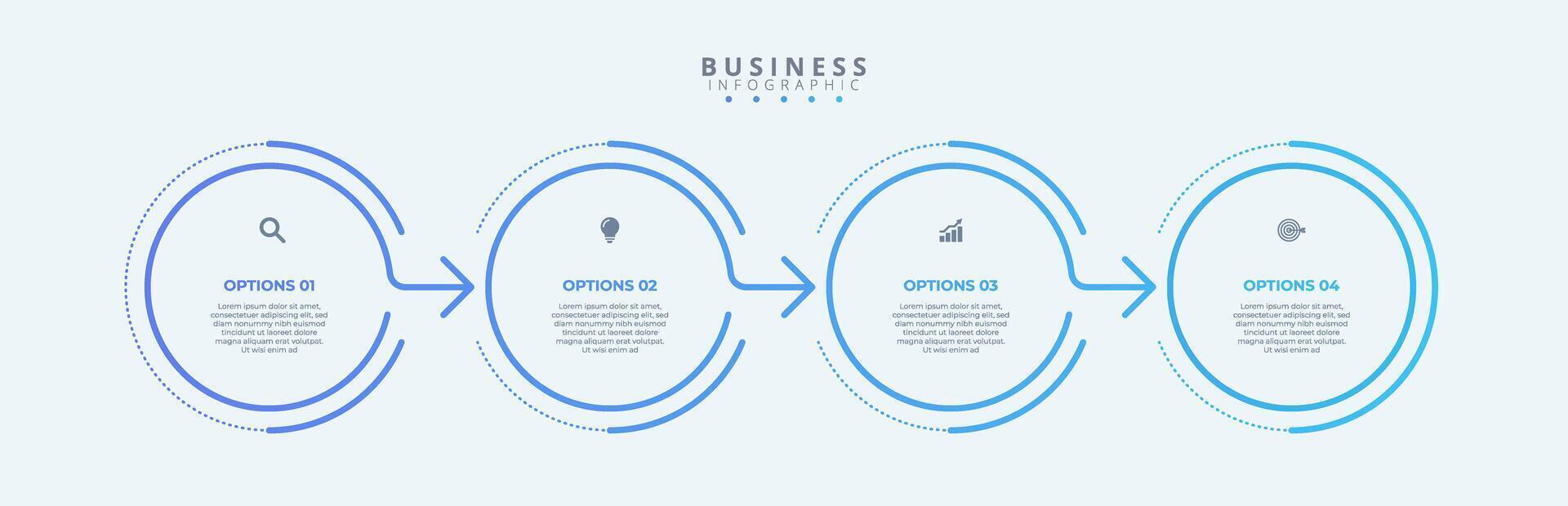 BUSINESS
INFOGRAPHIC

OPTIONS 01

Lorem ipsum dolor sit amet, consectetuer adipiscing elit, sed diam nonummy nibh euismod tincidunt ut laoreet dolore magna aliquam erat volutpat. Ut wisi enim ad

OPTIONS 02

Lorem ipsum dolor sit amet, consectetuer adipiscing elit, sed diam nonummy nibh euismod tincidunt ut laoreet dolore magna aliquam erat volutpat. Ut wisi enim ad

OPTIONS 03

Lorem ipsum dolor sit amet, consectetuer adipiscing elit, sed diam nonummy nibh euismod tincidunt ut laoreet dolore magna aliquam erat volutpat. Ut wisi enim ad

OPTIONS 04

Lorem ipsum dolor sit amet, consectetuer adipiscing elit, sed diam nonummy nibh euismod tincidunt ut laoreet dolore magna aliquam erat volutpat. Ut wisi enim ad