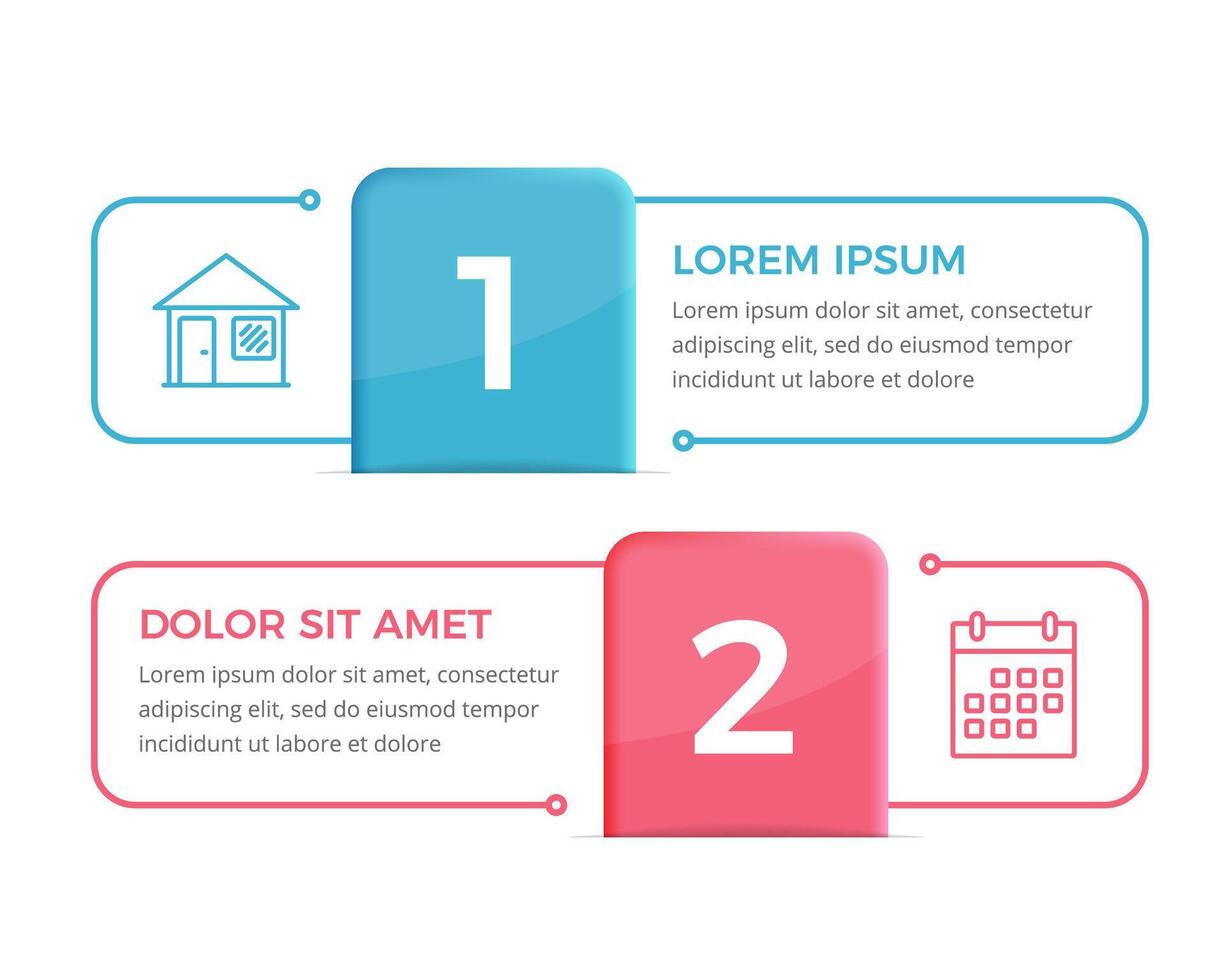 1

LOREM IPSUM

Lorem ipsum dolor sit amet, consectetur adipiscing elit, sed do eiusmod tempor incididunt ut labore et dolore

DOLOR SIT AMET

Lorem ipsum dolor sit amet, consectetur adipiscing elit, sed do eiusmod tempor incididunt ut labore et dolore

2