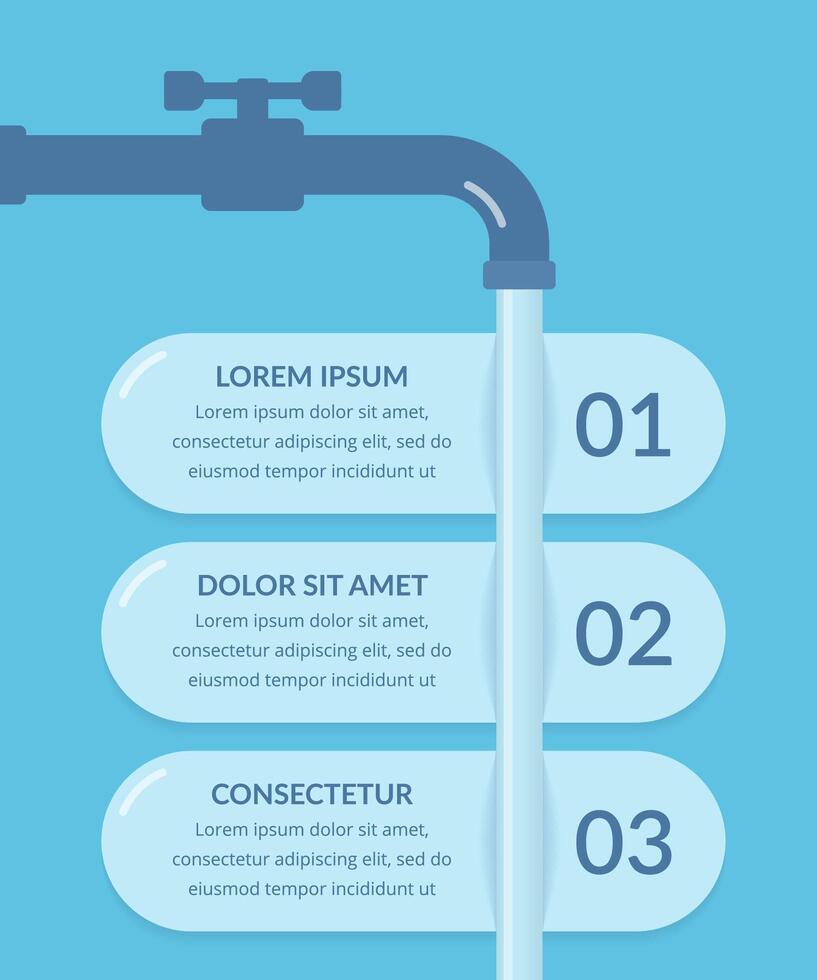 LOREM IPSUM
Lorem ipsum dolor sit amet, consectetur adipiscing elit, sed do eiusmod tempor incididunt ut

01

DOLOR SIT AMET
Lorem ipsum dolor sit amet, consectetur adipiscing elit, sed do eiusmod tempor incididunt ut

02

CONSECTETUR
Lorem ipsum dolor sit amet, consectetur adipiscing elit, sed do eiusmod tempor incididunt ut

03