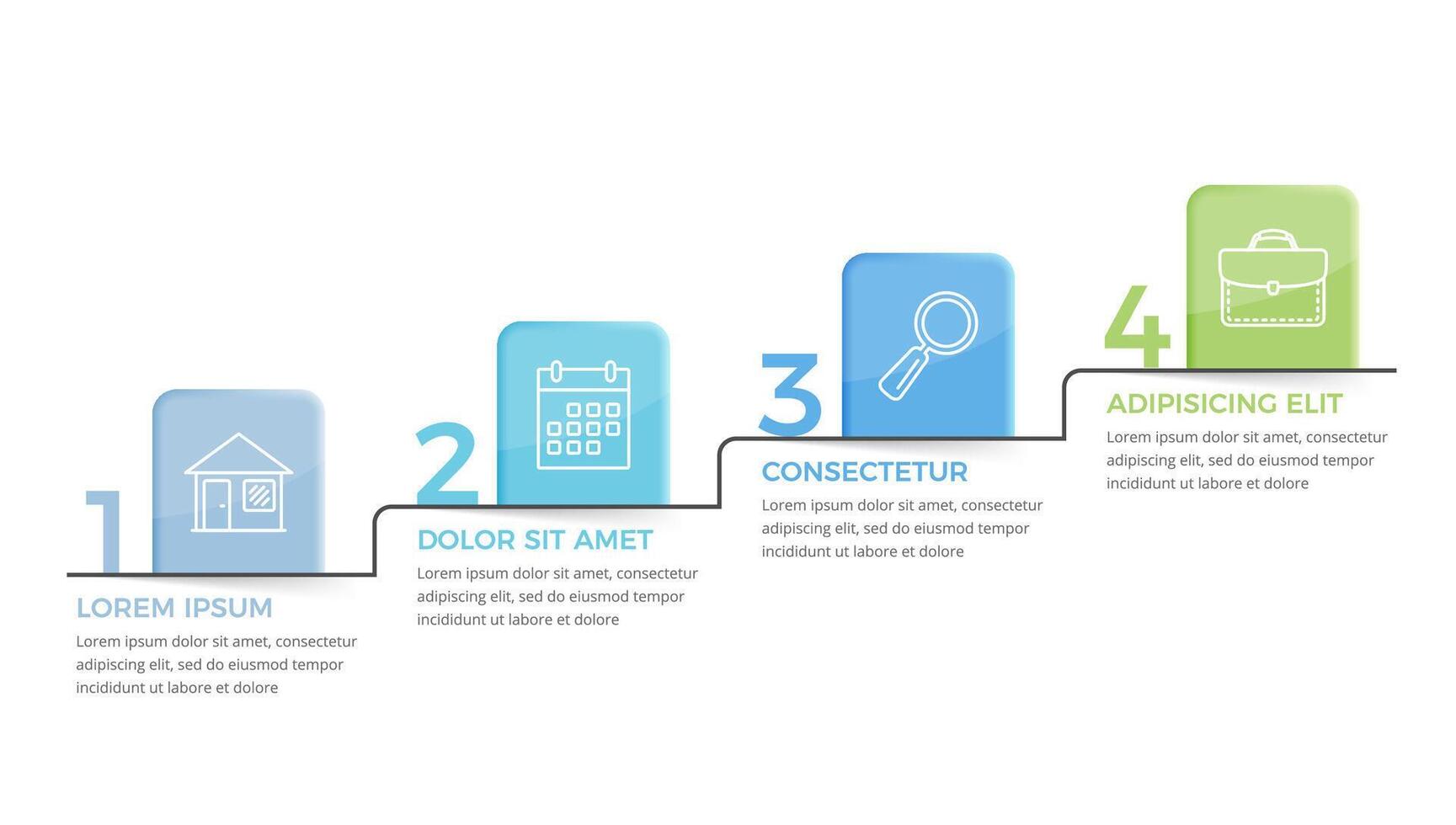 1

LOREM IPSUM

Lorem ipsum dolor sit amet, consectetur adipiscing elit, sed do eiusmod tempor incididunt ut labore et dolore

2

DOLOR SIT AMET

Lorem ipsum dolor sit amet, consectetur adipiscing elit, sed do eiusmod tempor incididunt ut labore et dolore

3

CONSECTETUR

Lorem ipsum dolor sit amet, consectetur adipiscing elit, sed do eiusmod tempor incididunt ut labore et dolore

4

ADIPISICING ELIT

Lorem ipsum dolor sit amet, consectetur adipiscing elit, sed do eiusmod tempor incididunt ut labore et dolore