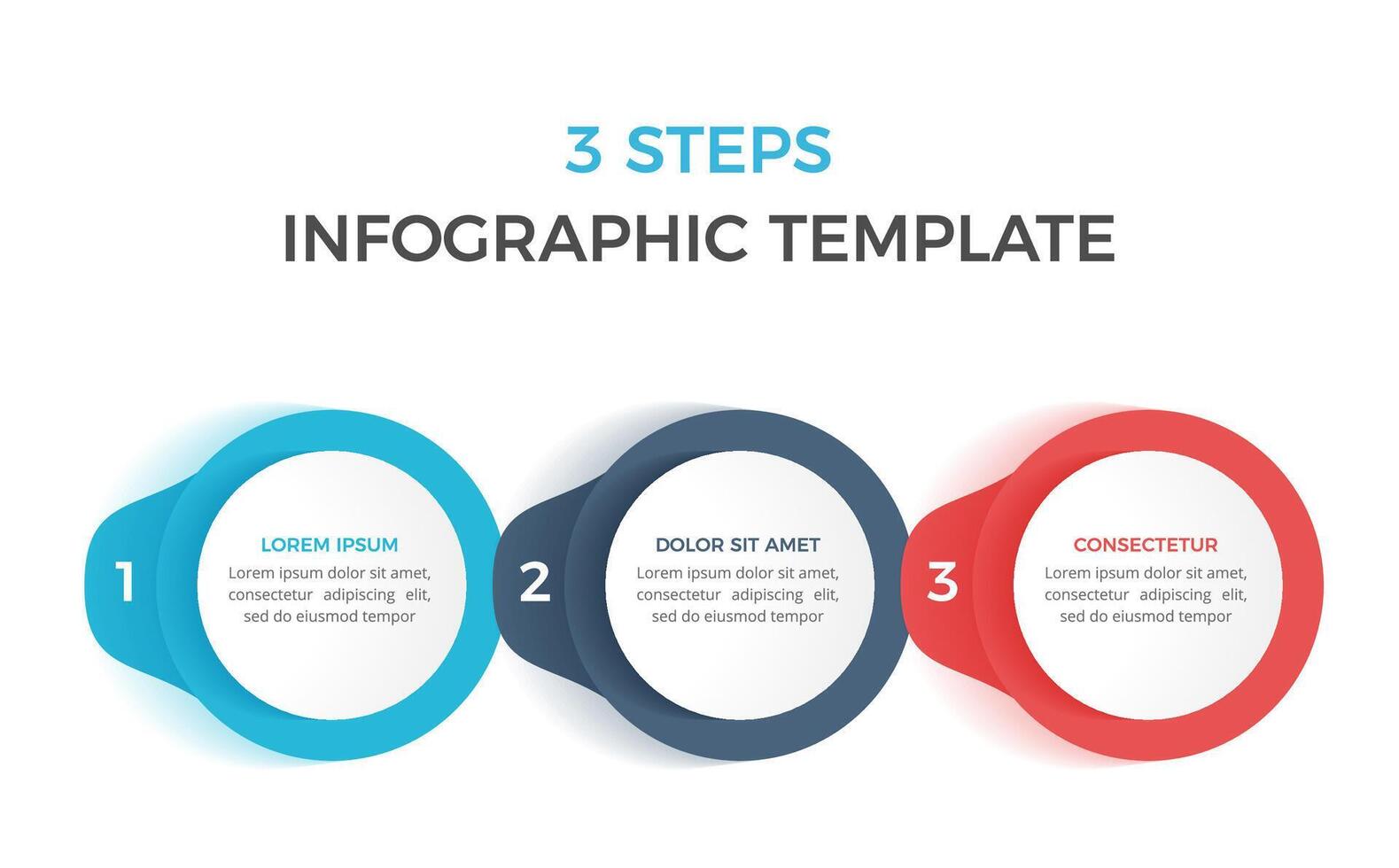 3 STEPS
INFOGRAPHIC TEMPLATE

1
LOREM IPSUM
Lorem ipsum dolor sit amet, consectetur adipiscing elit, sed do eiusmod tempor

2
DOLOR SIT AMET
Lorem ipsum dolor sit amet, consectetur adipiscing elit, sed do eiusmod tempor

3
CONSECTETUR
Lorem ipsum dolor sit amet, consectetur adipiscing elit, sed do eiusmod tempor