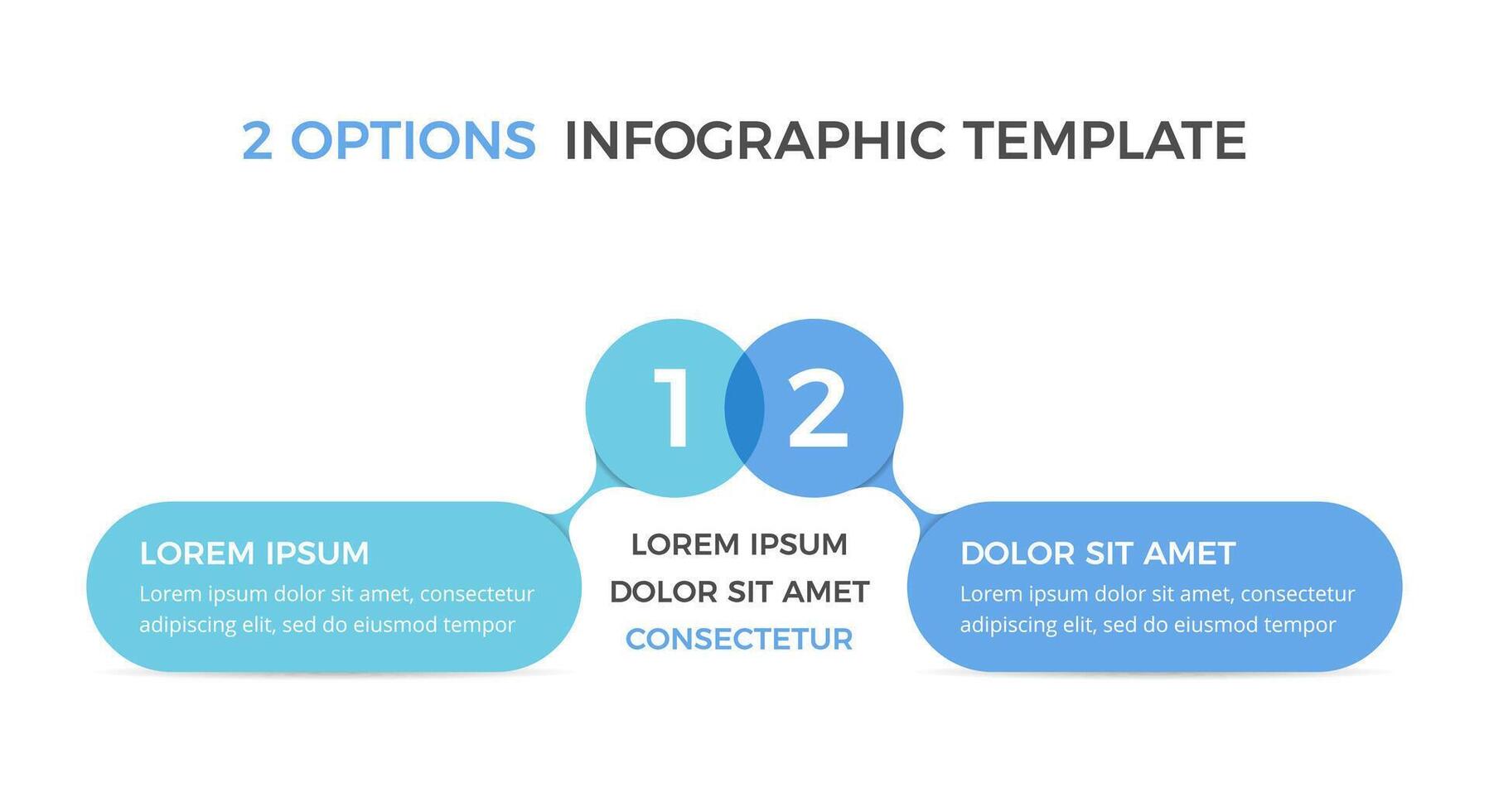 2 OPTIONS INFOGRAPHIC TEMPLATE

1

2

LOREM IPSUM
Lorem ipsum dolor sit amet, consectetur adipiscing elit, sed do eiusmod tempor

LOREM IPSUM
DOLOR SIT AMET
CONSECTETUR

DOLOR SIT AMET
Lorem ipsum dolor sit amet, consectetur adipiscing elit, sed do eiusmod tempor