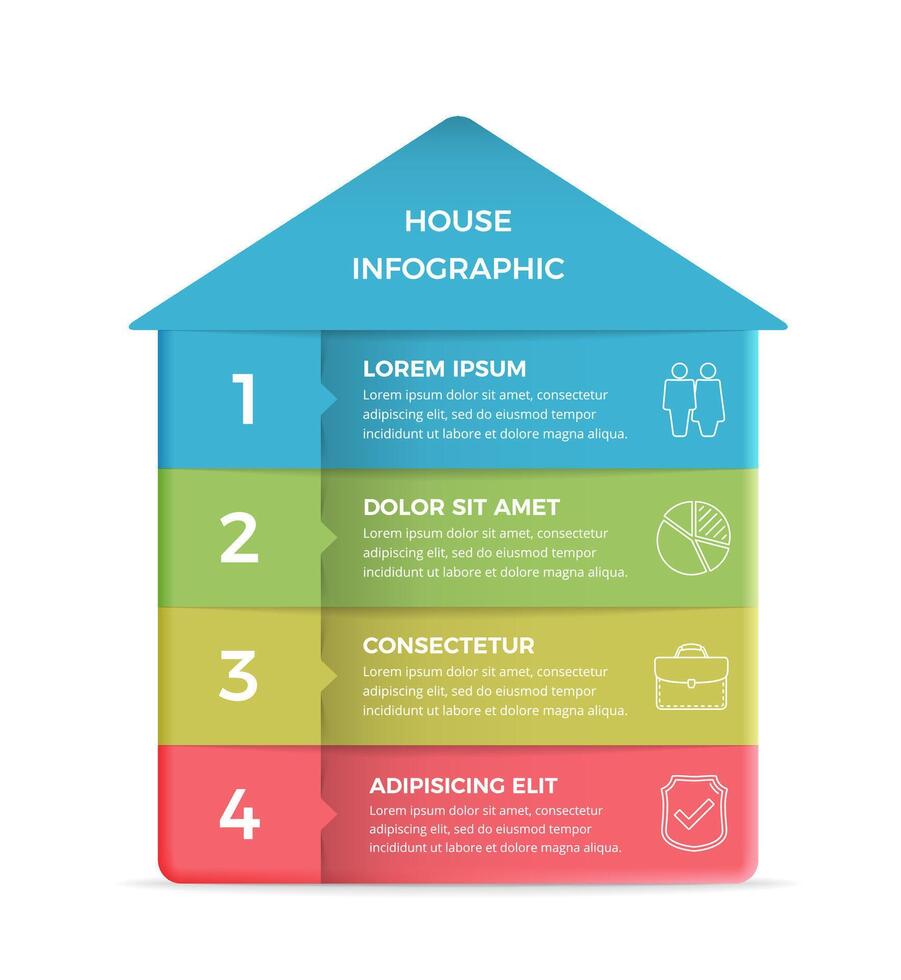 HOUSE INFOGRAPHIC

1

LOREM IPSUM

Lorem ipsum dolor sit amet, consectetur adipiscing elit, sed do eiusmod tempor incididunt ut labore et dolore magna aliqua.

2

DOLOR SIT AMET

Lorem ipsum dolor sit amet, consectetur adipiscing elit, sed do eiusmod tempor incididunt ut labore et dolore magna aliqua.

3

CONSECTETUR

Lorem ipsum dolor sit amet, consectetur adipiscing elit, sed do eiusmod tempor incididunt ut labore et dolore magna aliqua.

4

ADIPISICING ELIT

Lorem ipsum dolor sit amet, consectetur adipiscing elit, sed do eiusmod tempor incididunt ut labore et dolore magna aliqua.