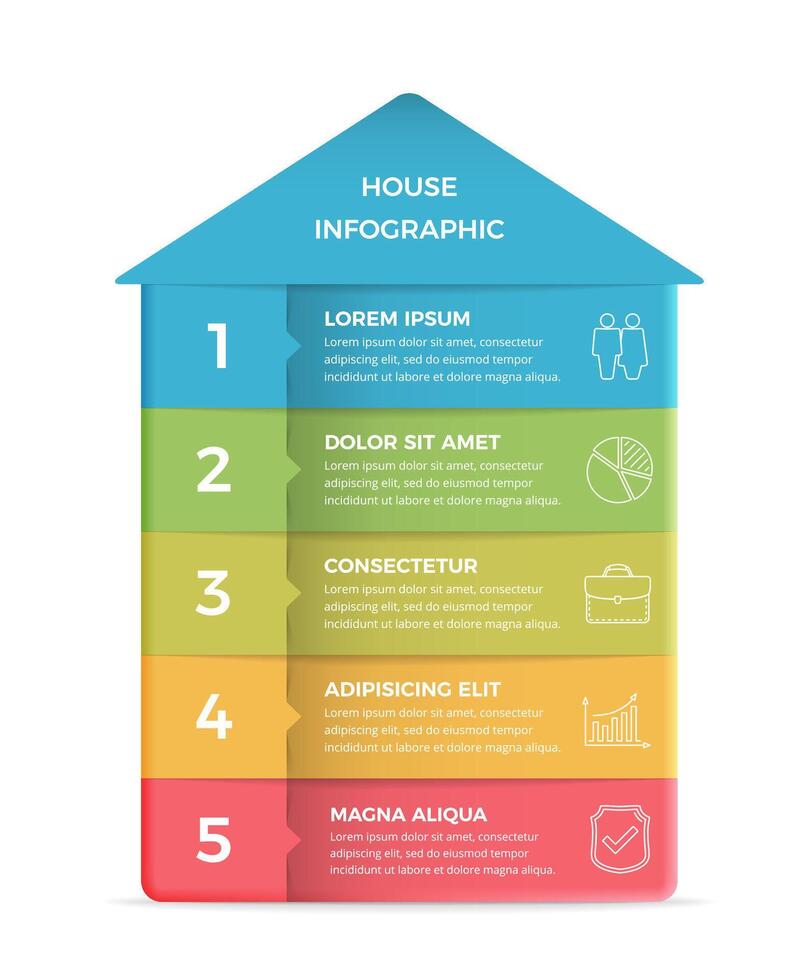 HOUSE INFOGRAPHIC

1

LOREM IPSUM

Lorem ipsum dolor sit amet, consectetur adipiscing elit, sed do eiusmod tempor incididunt ut labore et dolore magna aliqua.

2

DOLOR SIT AMET

Lorem ipsum dolor sit amet, consectetur adipiscing elit, sed do eiusmod tempor incididunt ut labore et dolore magna aliqua.

3

CONSECTETUR

Lorem ipsum dolor sit amet, consectetur adipiscing elit, sed do eiusmod tempor incididunt ut labore et dolore magna aliqua.

4

ADIPISICING ELIT

Lorem ipsum dolor sit amet, consectetur adipiscing elit, sed do eiusmod tempor incididunt ut labore et dolore magna aliqua.

5

MAGNA ALIQUA

Lorem ipsum dolor sit amet, consectetur adipiscing elit, sed do eiusmod tempor incididunt ut labore et dolore magna aliqua.