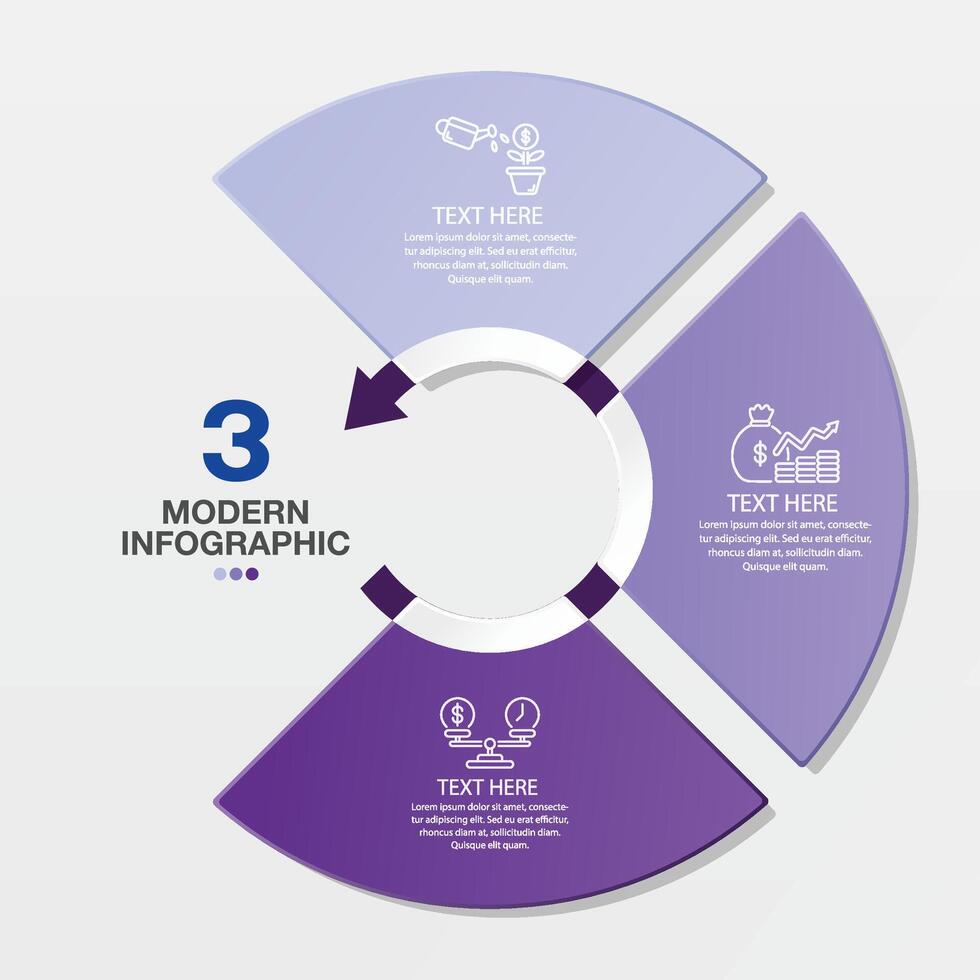 TEXT HERE
Lorem ipsum dolor sit amet, consectetur adipiscing elit. Sed eu erat efficitur, rhoncus diam at, sollicitudin diam. Quisque elit quam.

3
MODERN INFOGRAPHIC

TEXT HERE
Lorem ipsum dolor sit amet, consectetur adipiscing elit. Sed eu erat efficitur, rhoncus diam at, sollicitudin diam. Quisque elit quam.

TEXT HERE
Lorem ipsum dolor sit amet, consectetur adipiscing elit. Sed eu erat efficitur, rhoncus diam at, sollicitudin diam. Quisque elit quam.