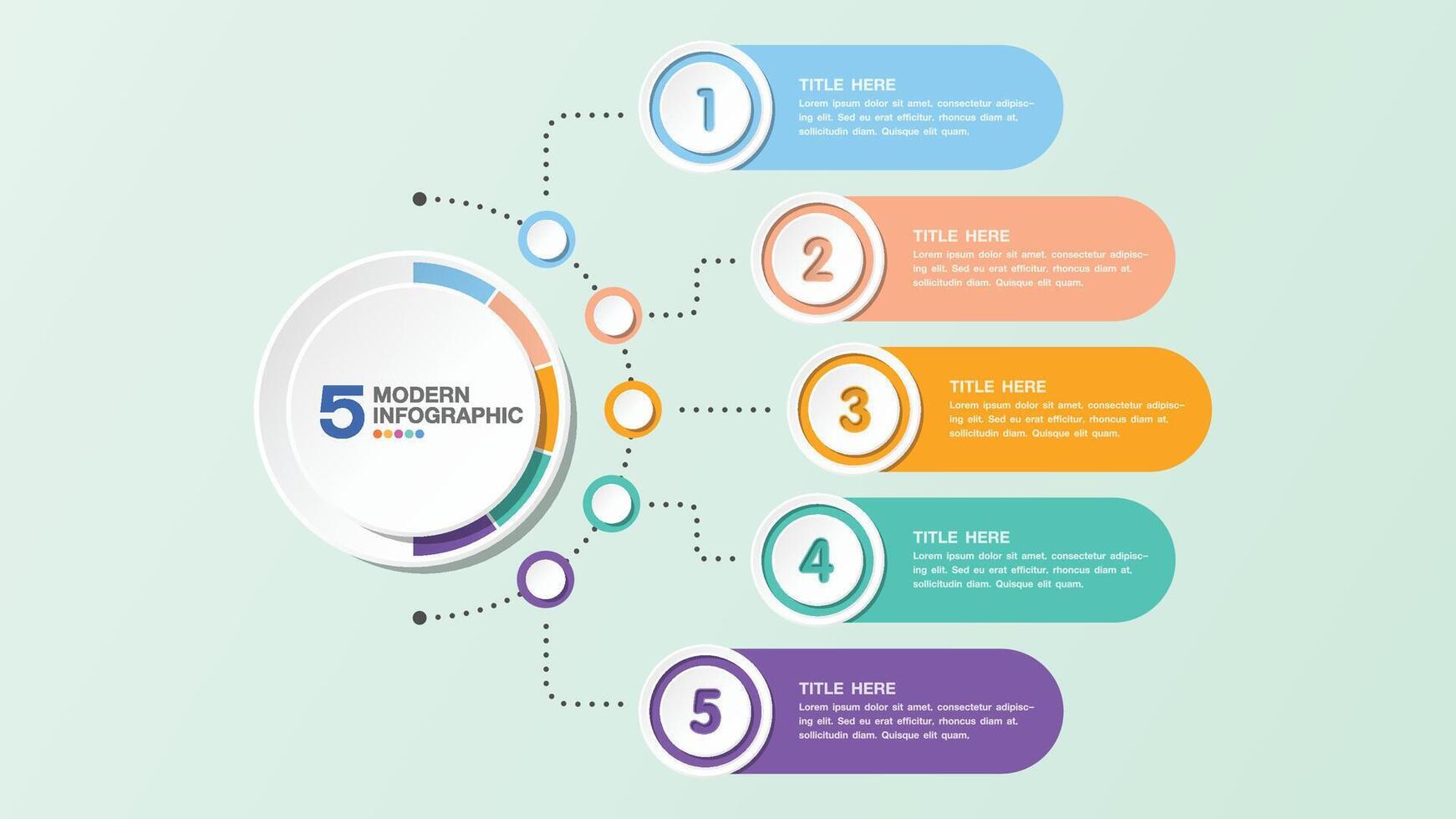 5 MODERN INFOGRAPHIC

1
TITLE HERE
Lorem ipsum dolor sit amet, consectetur adipiscing elit. Sed eu erat efficitur, rhoncus diam at, sollicitudin diam. Quisque elit quam.

2
TITLE HERE
Lorem ipsum dolor sit amet, consectetur adipiscing elit. Sed eu erat efficitur, rhoncus diam at, sollicitudin diam. Quisque elit quam.

3
TITLE HERE
Lorem ipsum dolor sit amet, consectetur adipiscing elit. Sed eu erat efficitur, rhoncus diam at, sollicitudin diam. Quisque elit quam.

4
TITLE HERE
Lorem ipsum dolor sit amet, consectetur adipiscing elit. Sed eu erat efficitur, rhoncus diam at, sollicitudin diam. Quisque elit quam.

5
TITLE HERE
Lorem ipsum dolor sit amet, consectetur adipiscing elit. Sed eu erat efficitur, rhoncus diam at, sollicitudin diam. Quisque elit quam.