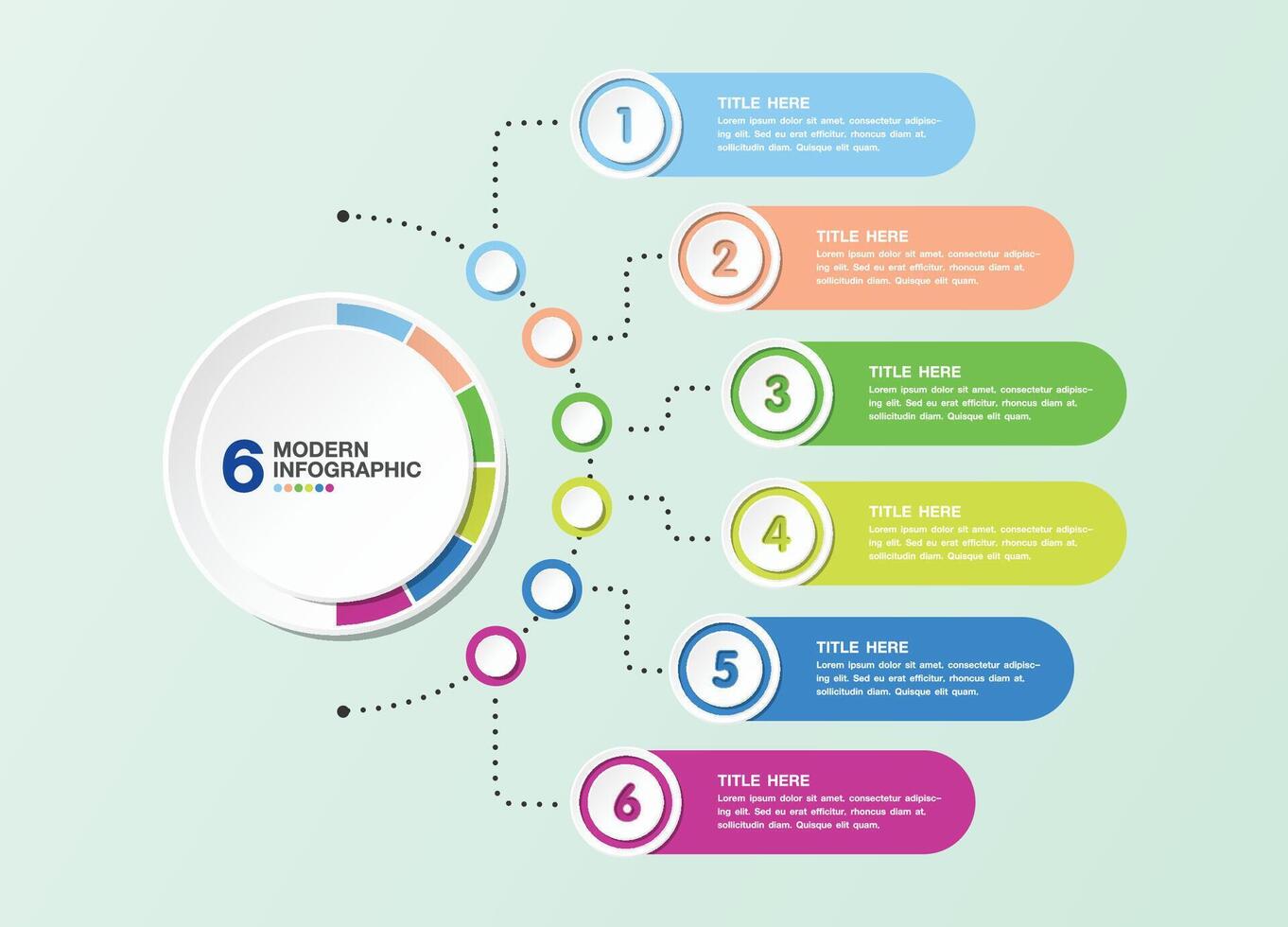 6 MODERN INFOGRAPHIC

1
TITLE HERE
Lorem ipsum dolor sit amet, consectetur adipiscing elit. Sed eu erat efficitur, rhoncus diam at, sollicitudin diam. Quisque elit quam.

2
TITLE HERE
Lorem ipsum dolor sit amet, consectetur adipiscing elit. Sed eu erat efficitur, rhoncus diam at, sollicitudin diam. Quisque elit quam.

3
TITLE HERE
Lorem ipsum dolor sit amet, consectetur adipiscing elit. Sed eu erat efficitur, rhoncus diam at, sollicitudin diam. Quisque elit quam.

4
TITLE HERE
Lorem ipsum dolor sit amet, consectetur adipiscing elit. Sed eu erat efficitur, rhoncus diam at, sollicitudin diam. Quisque elit quam.

5
TITLE HERE
Lorem ipsum dolor sit amet, consectetur adipiscing elit. Sed eu erat efficitur, rhoncus diam at, sollicitudin diam. Quisque elit quam.

6
TITLE HERE
Lorem ipsum dolor sit amet, consectetur adipiscing elit. Sed eu erat efficitur, rhoncus diam at, sollicitudin diam. Quisque elit quam.