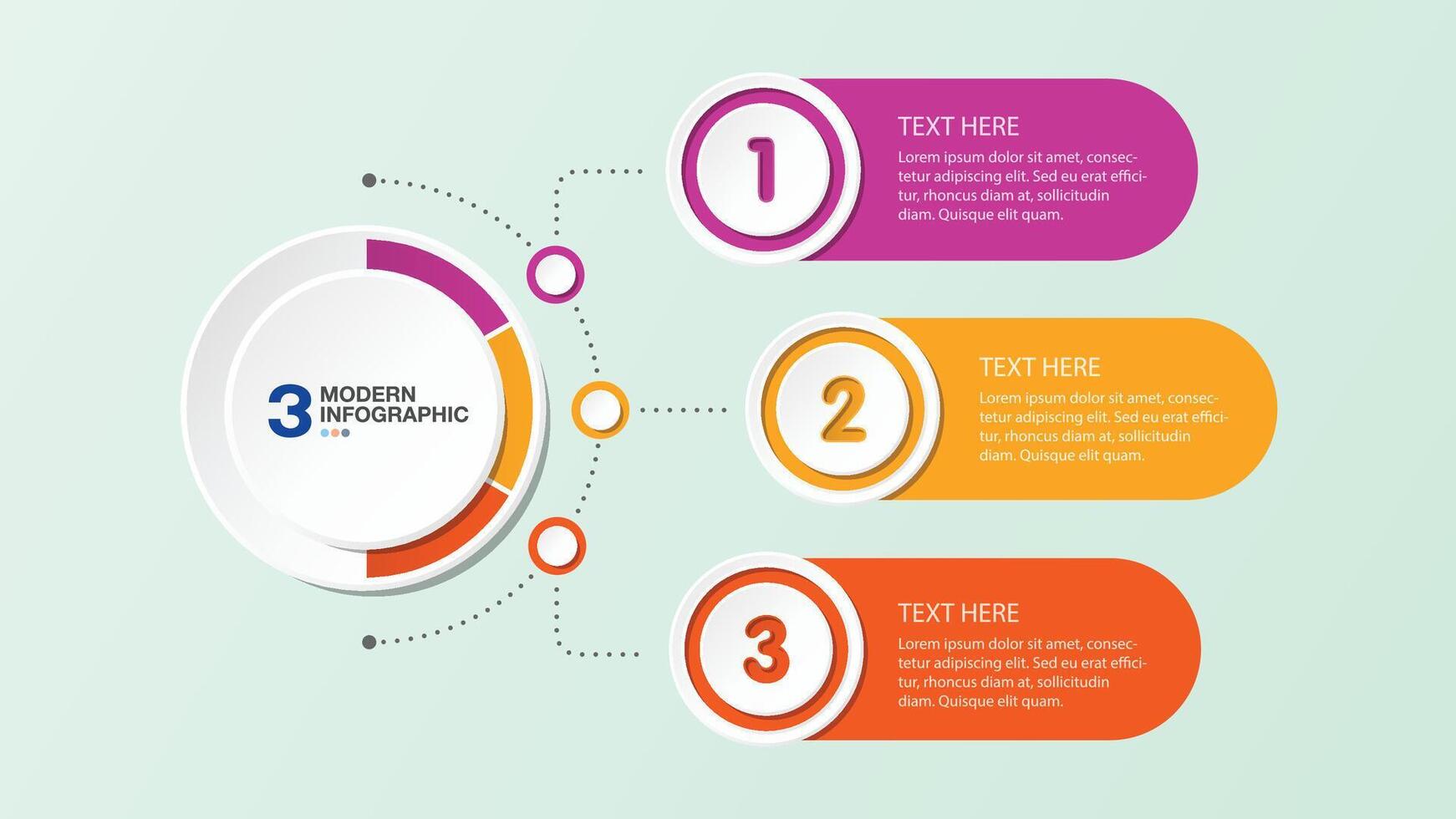 3 MODERN INFOGRAPHIC

1

TEXT HERE

Lorem ipsum dolor sit amet, consectetur adipiscing elit. Sed eu erat efficitur, rhoncus diam at, sollicitudin diam. Quisque elit quam.

2

TEXT HERE

Lorem ipsum dolor sit amet, consectetur adipiscing elit. Sed eu erat efficitur, rhoncus diam at, sollicitudin diam. Quisque elit quam.

3

TEXT HERE

Lorem ipsum dolor sit amet, consectetur adipiscing elit. Sed eu erat efficitur, rhoncus diam at, sollicitudin diam. Quisque elit quam.