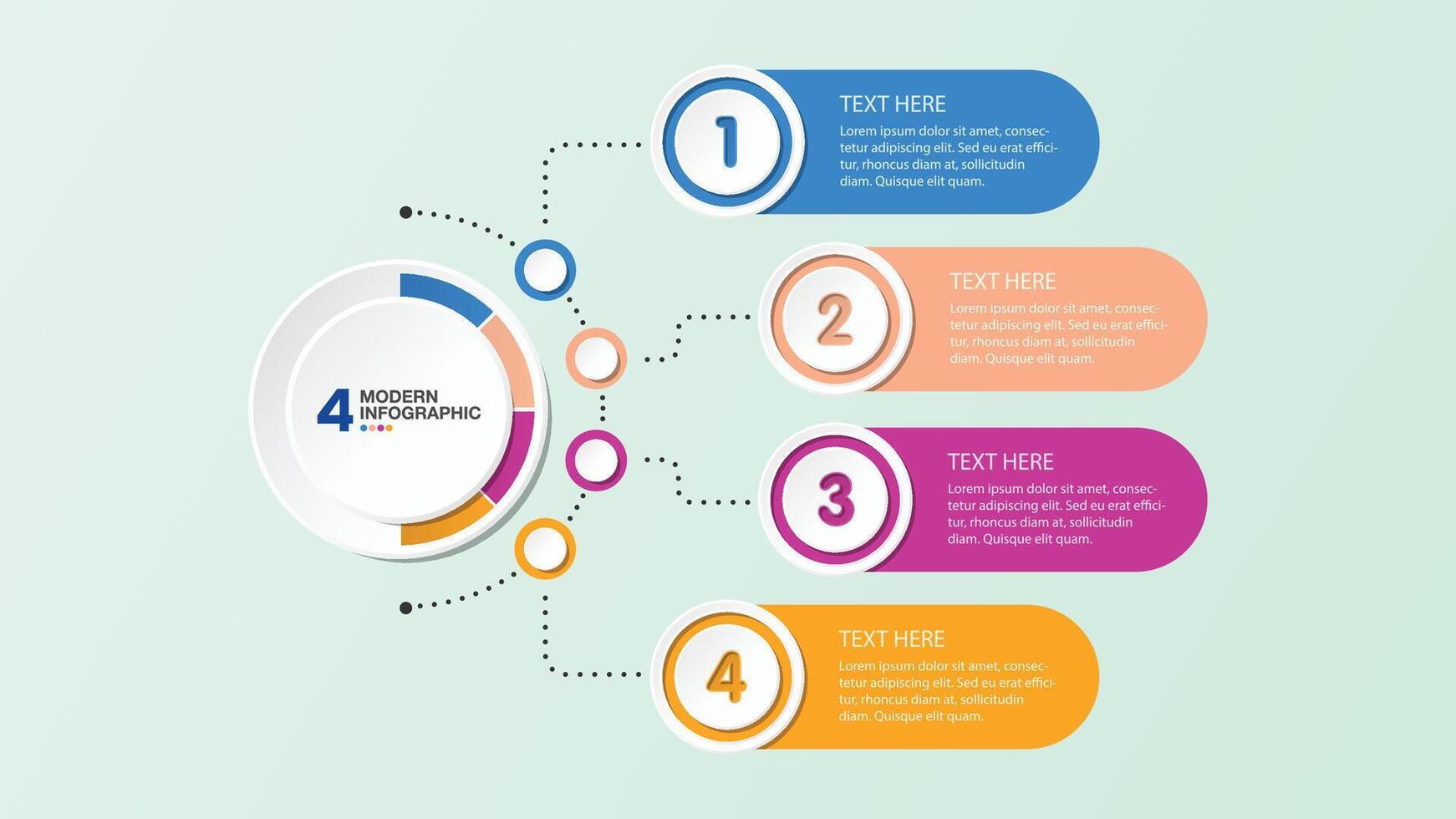 4 MODERN INFOGRAPHIC

1
TEXT HERE
Lorem ipsum dolor sit amet, consectetur adipiscing elit. Sed eu erat efficitur, rhoncus diam at, sollicitudin diam. Quisque elit quam.

2
TEXT HERE
Lorem ipsum dolor sit amet, consectetur adipiscing elit. Sed eu erat efficitur, rhoncus diam at, sollicitudin diam. Quisque elit quam.

3
TEXT HERE
Lorem ipsum dolor sit amet, consectetur adipiscing elit. Sed eu erat efficitur, rhoncus diam at, sollicitudin diam. Quisque elit quam.

4
TEXT HERE
Lorem ipsum dolor sit amet, consectetur adipiscing elit. Sed eu erat efficitur, rhoncus diam at, sollicitudin diam. Quisque elit quam.