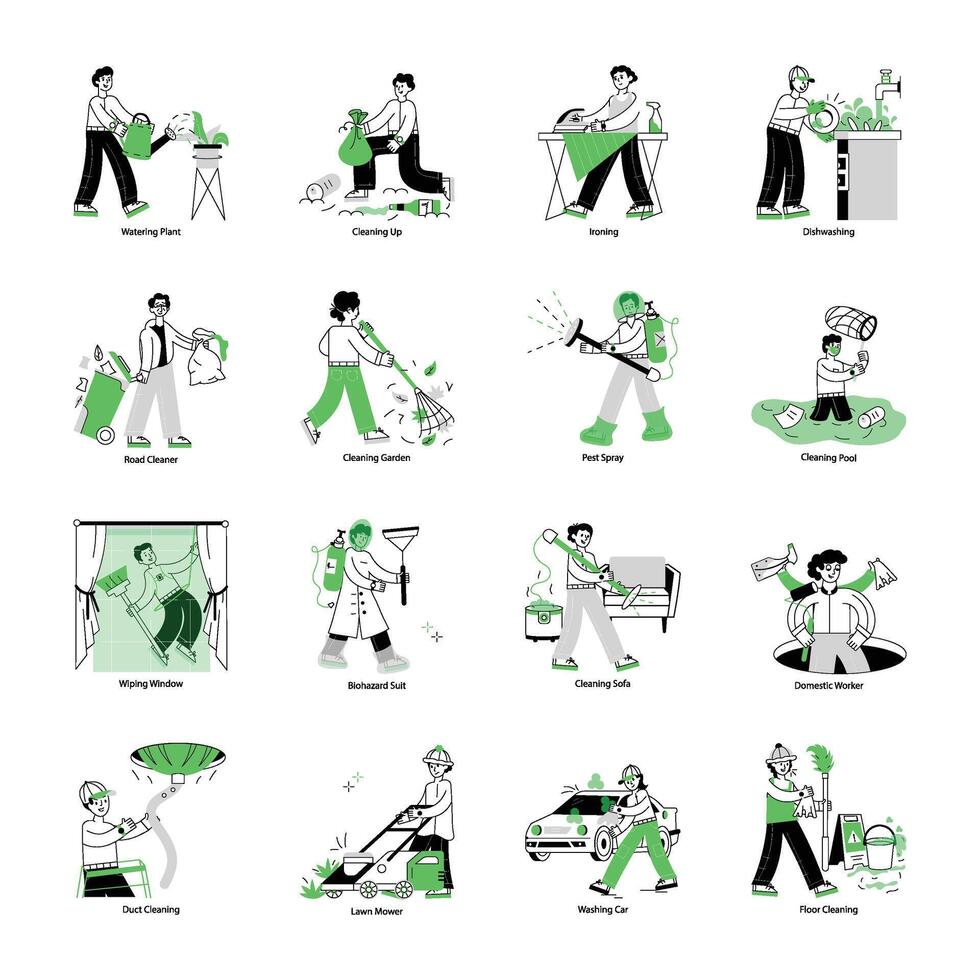 Watering Plant

Cleaning Up

Ironing

Dishwashing

Road Cleaner

Cleaning Garden

Pest Spray

Cleaning Pool

Wiping Window

Biohazard Suit

Cleaning Sofa

Domestic Worker

Duct Cleaning

Lawn Mower

Washing Car

Floor Cleaning