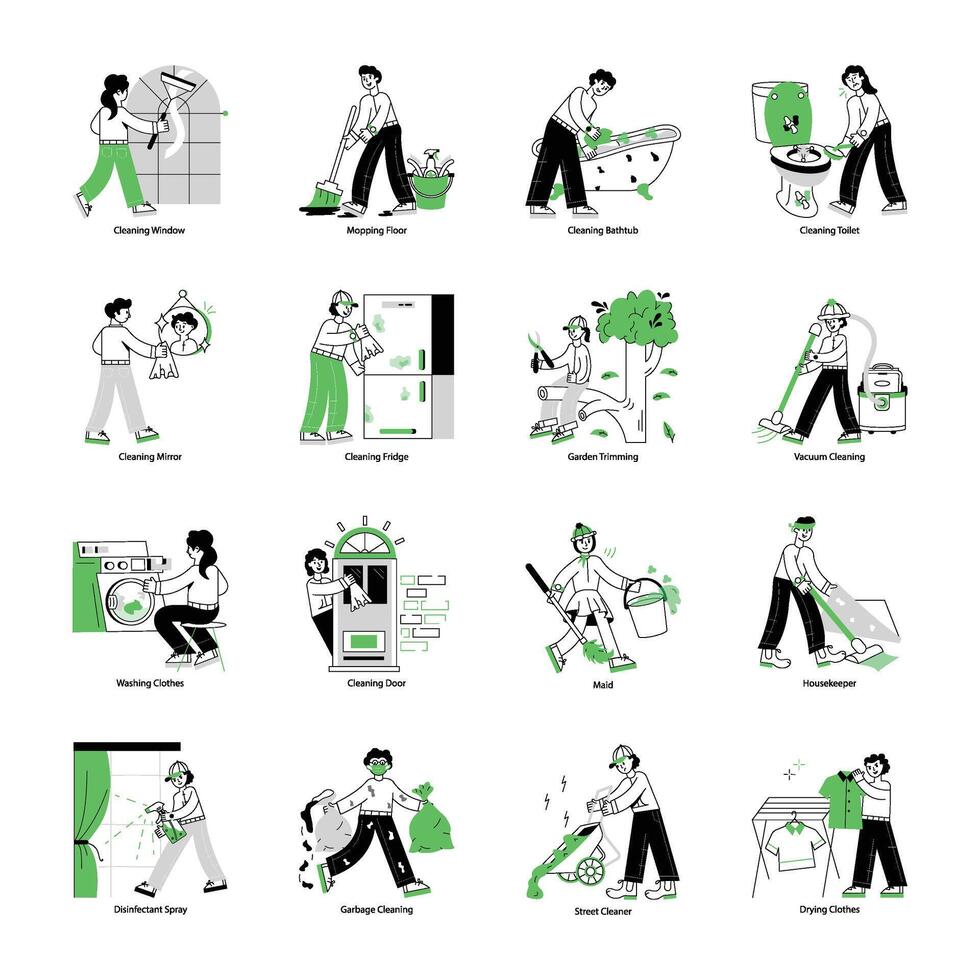 Cleaning Window

Mopping Floor

Cleaning Bathtub

Cleaning Toilet

Cleaning Mirror

Cleaning Fridge

Garden Trimming

Vacuum Cleaning

Washing Clothes

Cleaning Door

Maid

Housekeeper

Disinfectant Spray

Garbage Cleaning

Street Cleaner

Drying Clothes