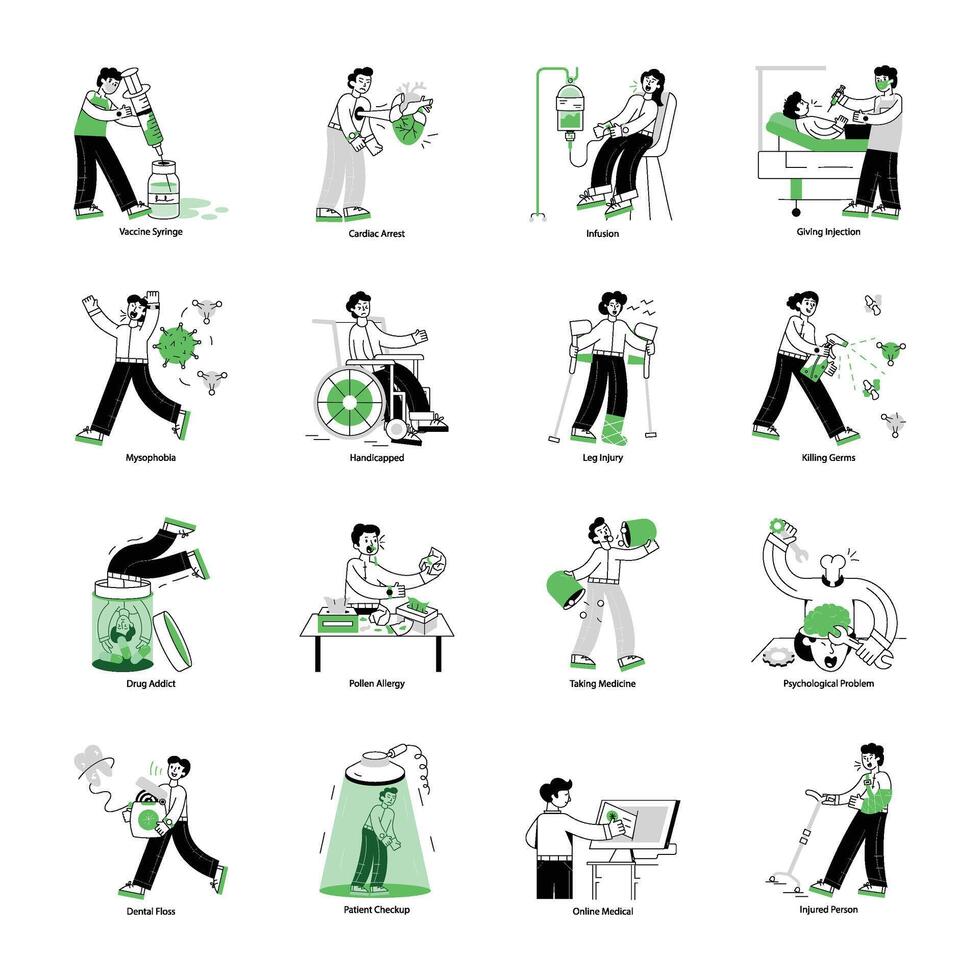 Vaccine Syringe

Cardiac Arrest

Infusion

Giving Injection

Mysophobia

Handicapped

Leg Injury

Killing Germs

Drug Addict

Pollen Allergy

Taking Medicine

Psychological Problem

Dental Floss

Patient Checkup

Online Medical

Injured Person