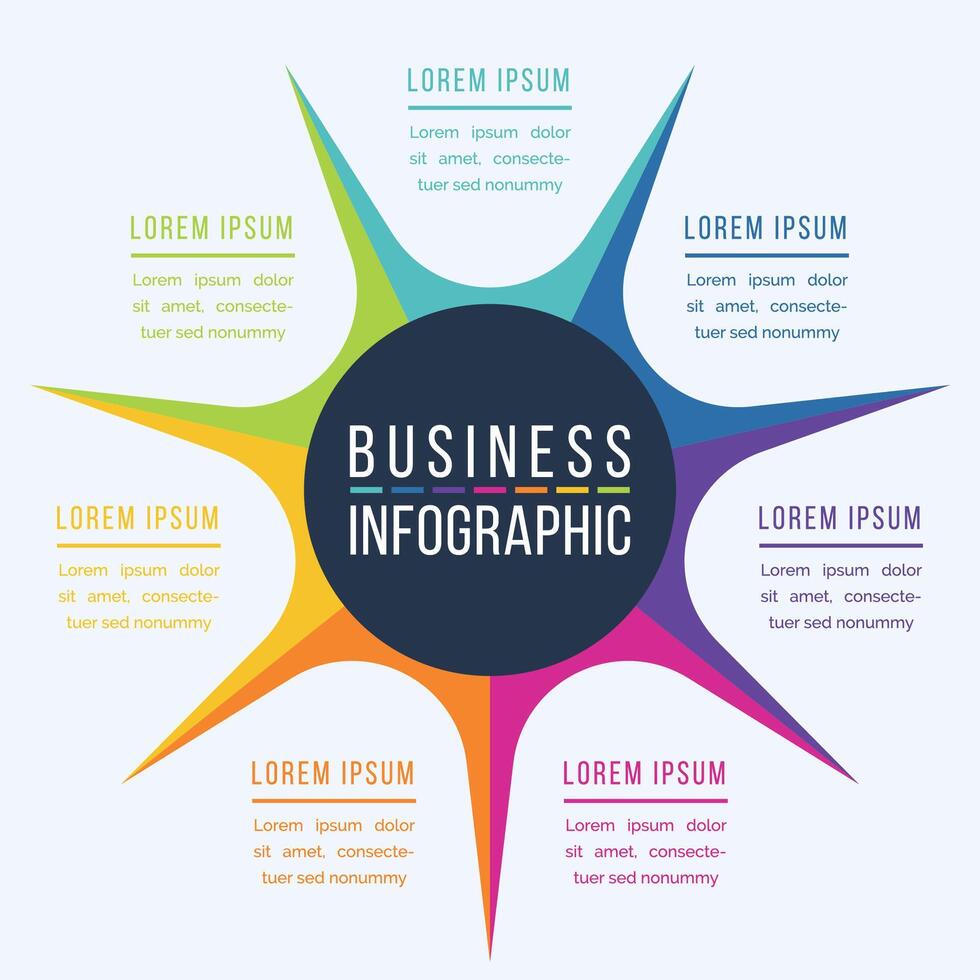 LOREM IPSUM

Lorem ipsum dolor sit amet, consectetuer sed nonummy

LOREM IPSUM

Lorem ipsum dolor sit amet, consectetuer sed nonummy

LOREM IPSUM

Lorem ipsum dolor sit amet, consectetuer sed nonummy

BUSINESS INFOGRAPHIC

LOREM IPSUM

Lorem ipsum dolor sit amet, consectetuer sed nonummy

LOREM IPSUM

Lorem ipsum dolor sit amet, consectetuer sed nonummy

LOREM IPSUM

Lorem ipsum dolor sit amet, consectetuer sed nonummy

LOREM IPSUM

Lorem ipsum dolor sit amet, consectetuer sed nonummy