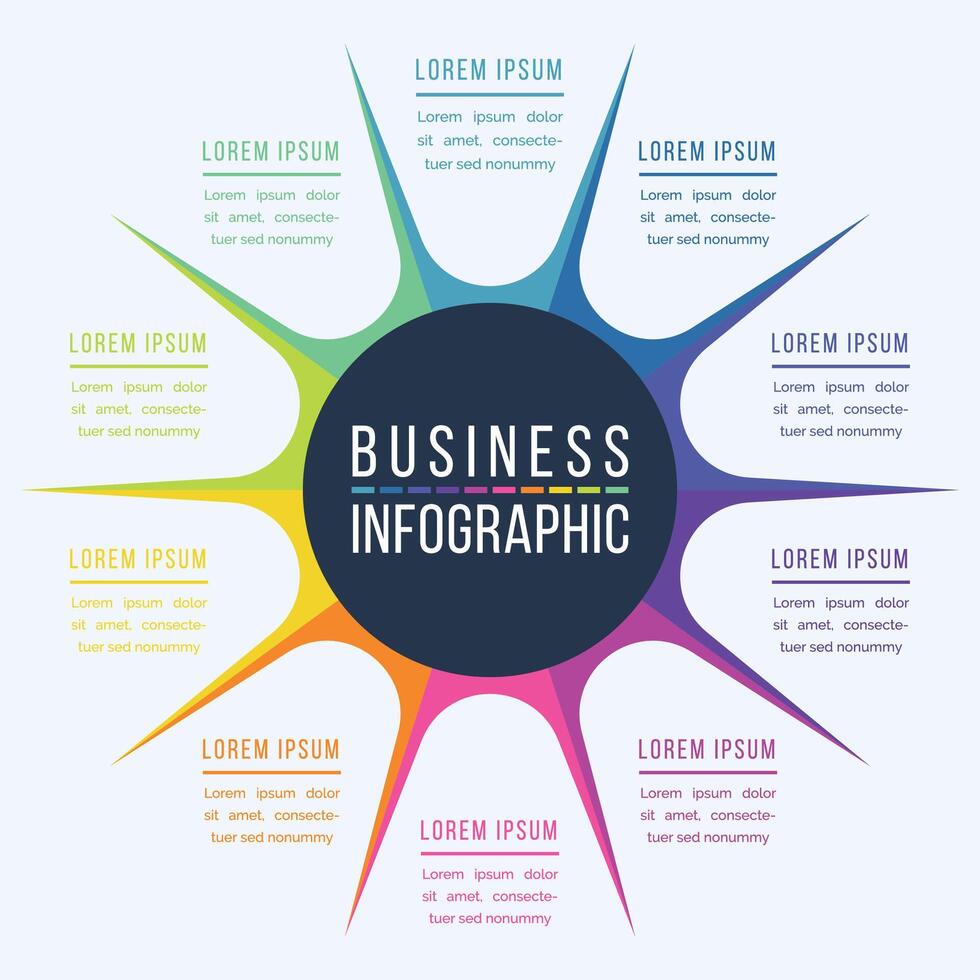 LOREM IPSUM
Lorem ipsum dolor sit amet, consectetuer sed nonummy

LOREM IPSUM
Lorem ipsum dolor sit amet, consectetuer sed nonummy

LOREM IPSUM
Lorem ipsum dolor sit amet, consectetuer sed nonummy

LOREM IPSUM
Lorem ipsum dolor sit amet, consectetuer sed nonummy

LOREM IPSUM
Lorem ipsum dolor sit amet, consectetuer sed nonummy

BUSINESS
INFOGRAPHIC

LOREM IPSUM
Lorem ipsum dolor sit amet, consectetuer sed nonummy

LOREM IPSUM
Lorem ipsum dolor sit amet, consectetuer sed nonummy

LOREM IPSUM
Lorem ipsum dolor sit amet, consectetuer sed nonummy

LOREM IPSUM
Lorem ipsum dolor sit amet, consectetuer sed nonummy

LOREM IPSUM
Lorem ipsum dolor sit amet, consectetuer sed nonummy