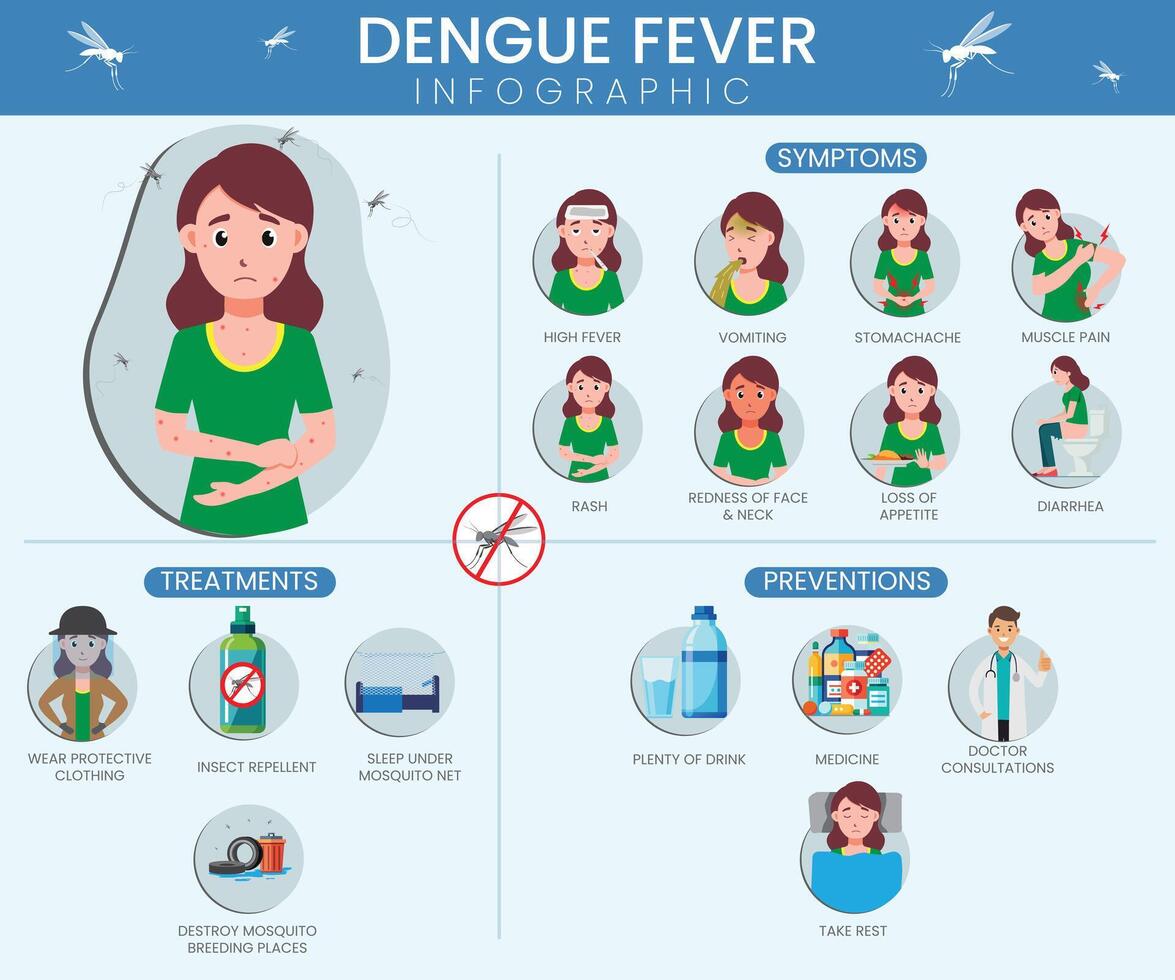 DENGUE FEVER
INFOGRAPHIC

SYMPTOMS

HIGH FEVER

VOMITING

STOMACHACHE

MUSCLE PAIN

RASH

REDNESS OF FACE & NECK

LOSS OF APPETITE

DIARRHEA

TREATMENTS

WEAR PROTECTIVE CLOTHING

INSECT REPELLENT

SLEEP UNDER MOSQUITO NET

DESTROY MOSQUITO BREEDING PLACES

PREVENTIONS

PLENTY OF DRINK

MEDICINE

DOCTOR CONSULTATIONS

TAKE REST