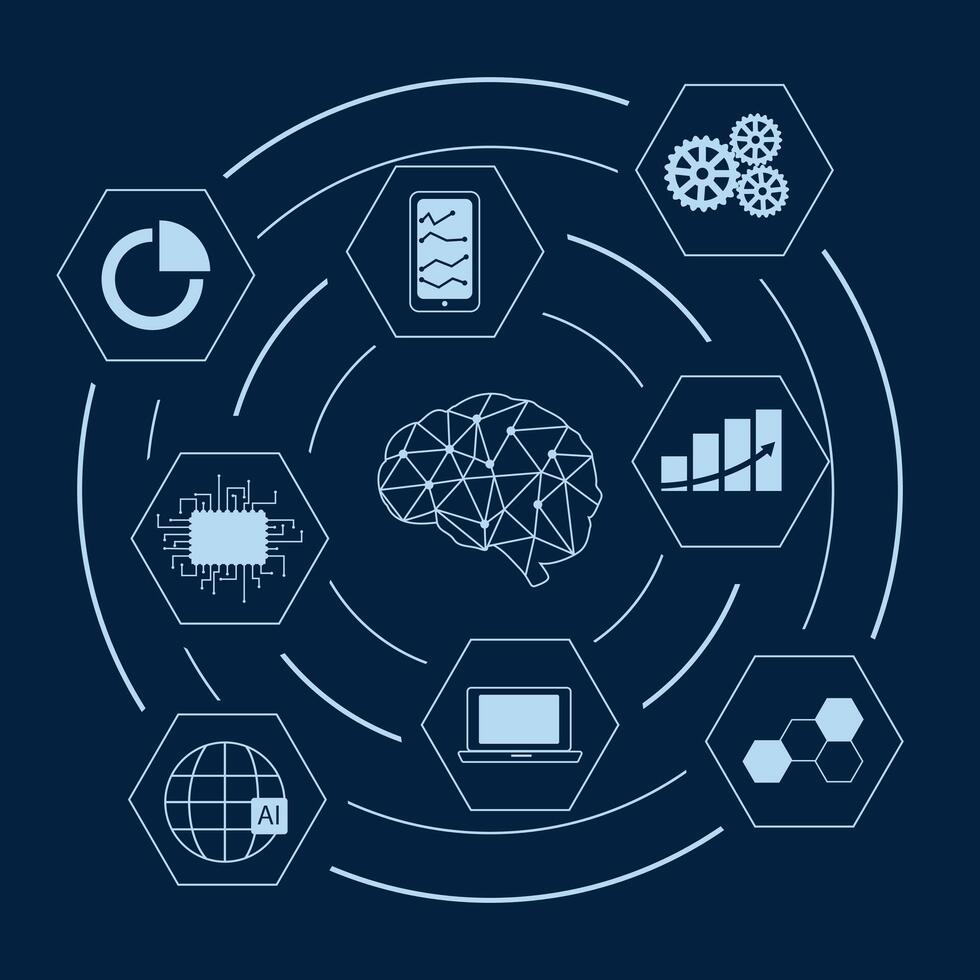 AI