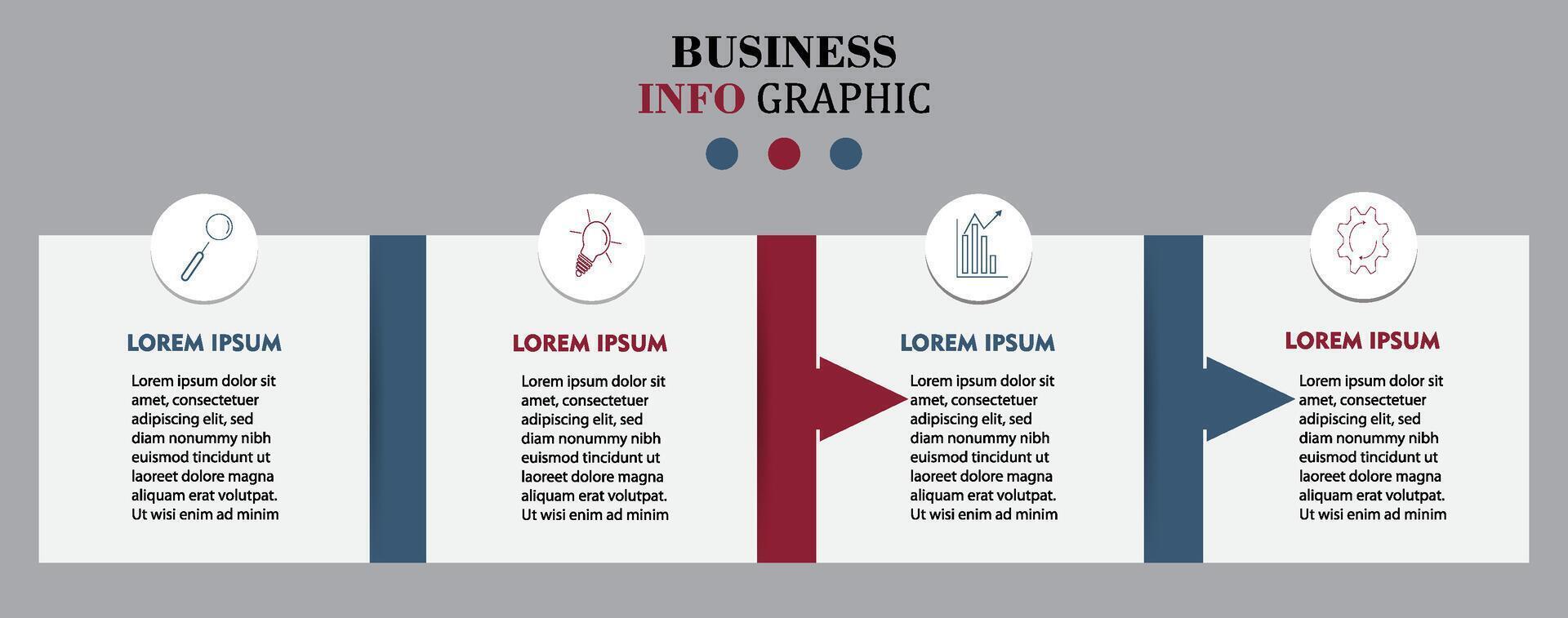 BUSINESS
INFO GRAPHIC

LOREM IPSUM

Lorem ipsum dolor sit amet, consectetuer adipiscing elit, sed diam nonummy nibh euismod tincidunt ut laoreet dolore magna aliquam erat volutpat. Ut wisi enim ad minim

LOREM IPSUM

Lorem ipsum dolor sit amet, consectetuer adipiscing elit, sed diam nonummy nibh euismod tincidunt ut laoreet dolore magna aliquam erat volutpat. Ut wisi enim ad minim

LOREM IPSUM

Lorem ipsum dolor sit amet, consectetuer adipiscing elit, sed diam nonummy nibh euismod tincidunt ut laoreet dolore magna aliquam erat volutpat. Ut wisi enim ad minim

LOREM IPSUM

Lorem ipsum dolor sit amet, consectetuer adipiscing elit, sed diam nonummy nibh euismod tincidunt ut laoreet dolore magna aliquam erat volutpat. Ut wisi enim ad minim