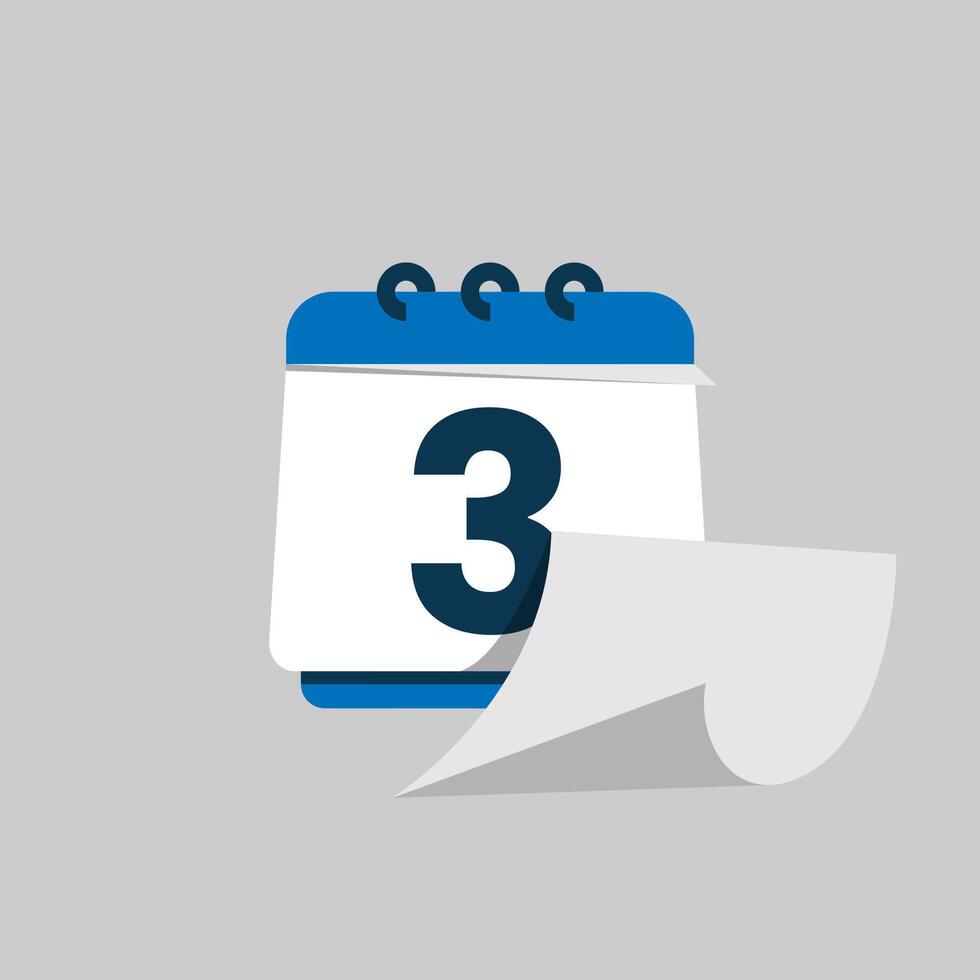 3