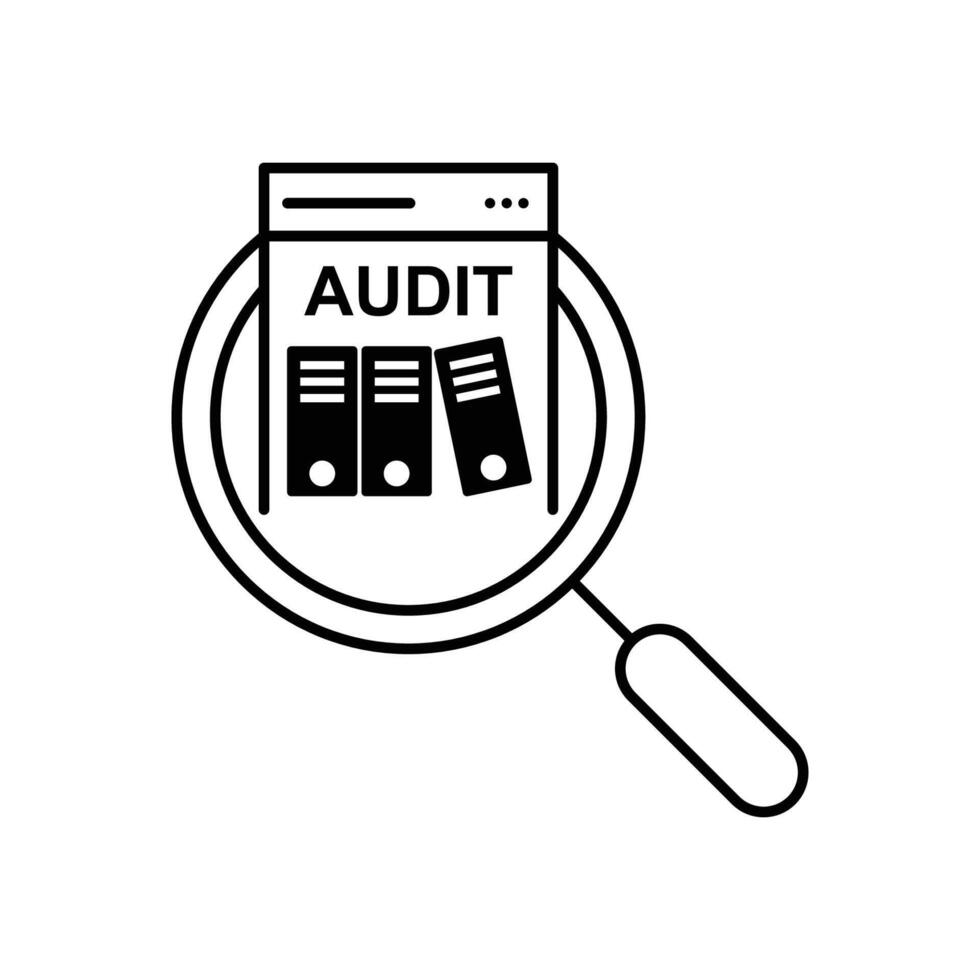 AUDIT