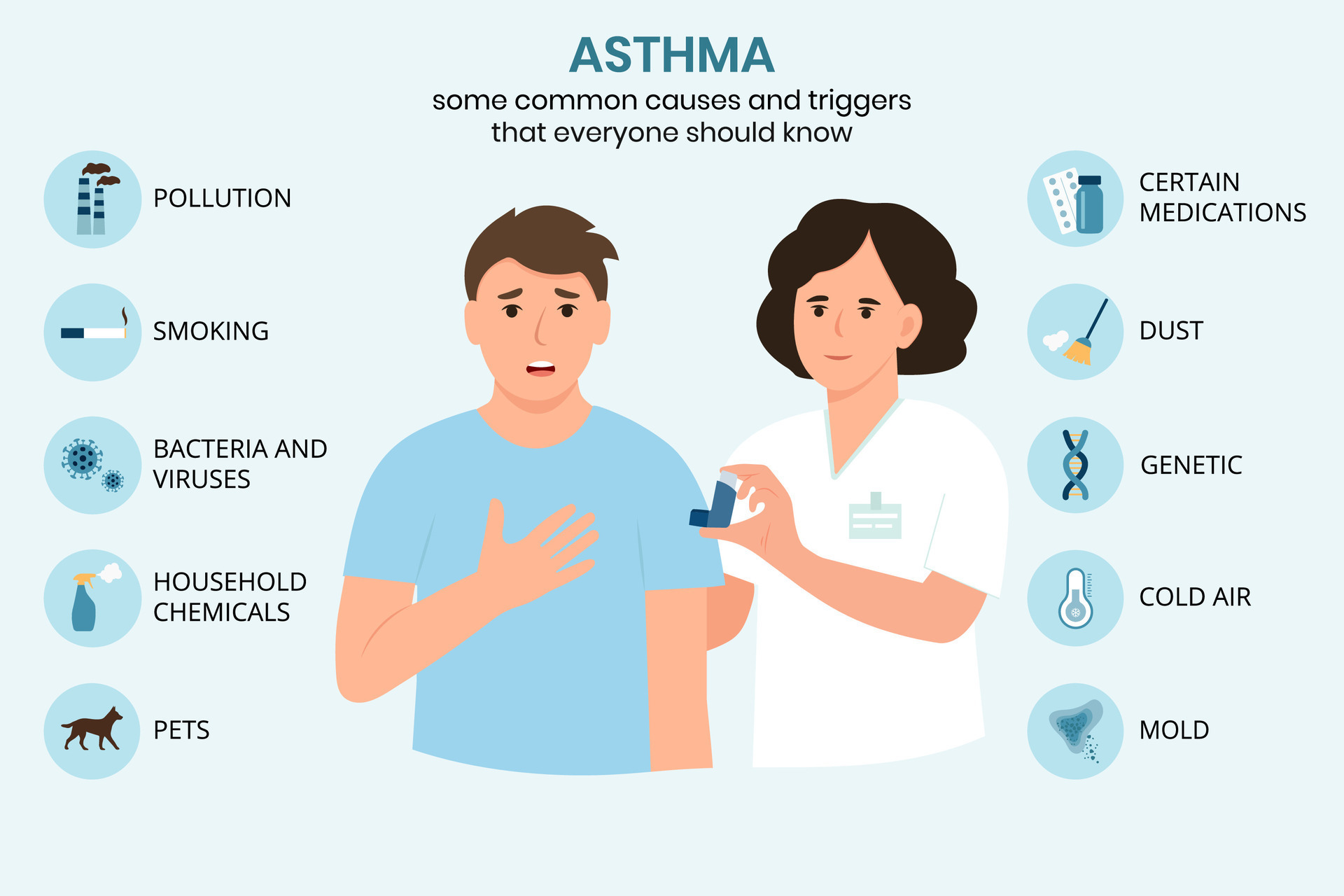 ASTHMA
some common causes and triggers that everyone should know

POLLUTION

SMOKING

BACTERIA AND VIRUSES

HOUSEHOLD CHEMICALS

PETS

CERTAIN MEDICATIONS

DUST

GENETIC

COLD AIR

MOLD