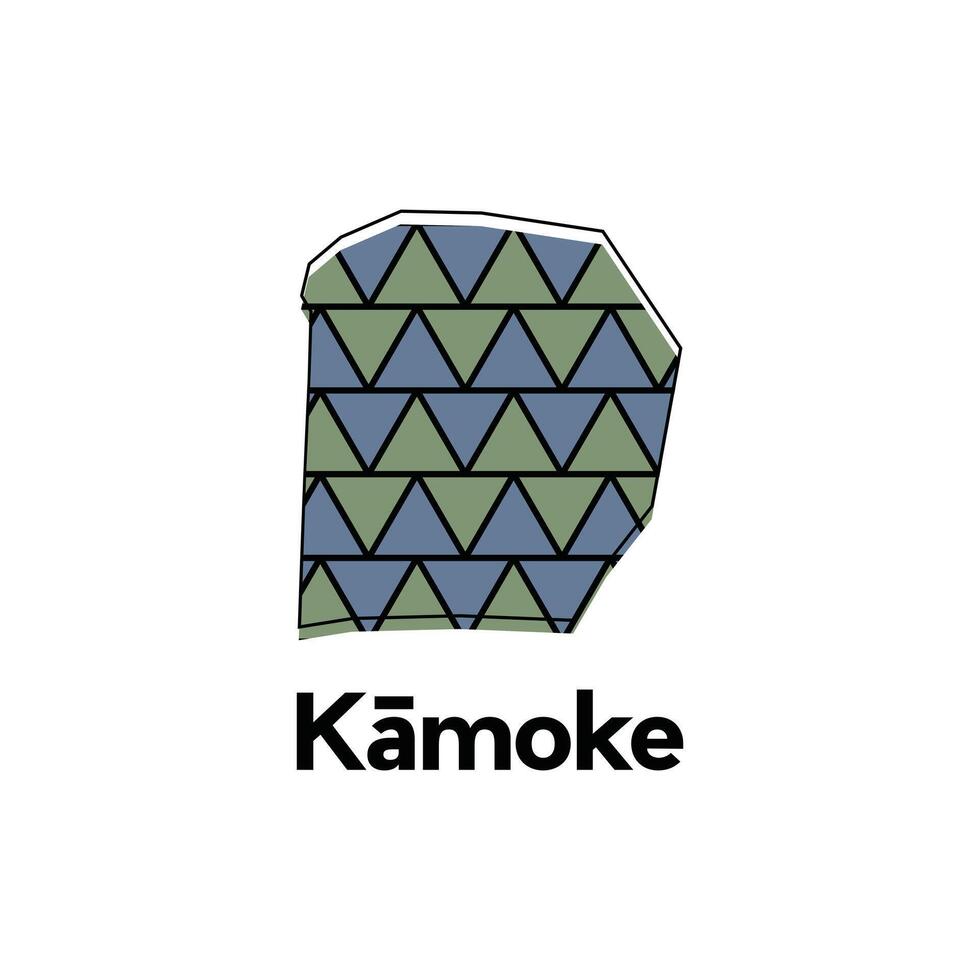 Kāmoke