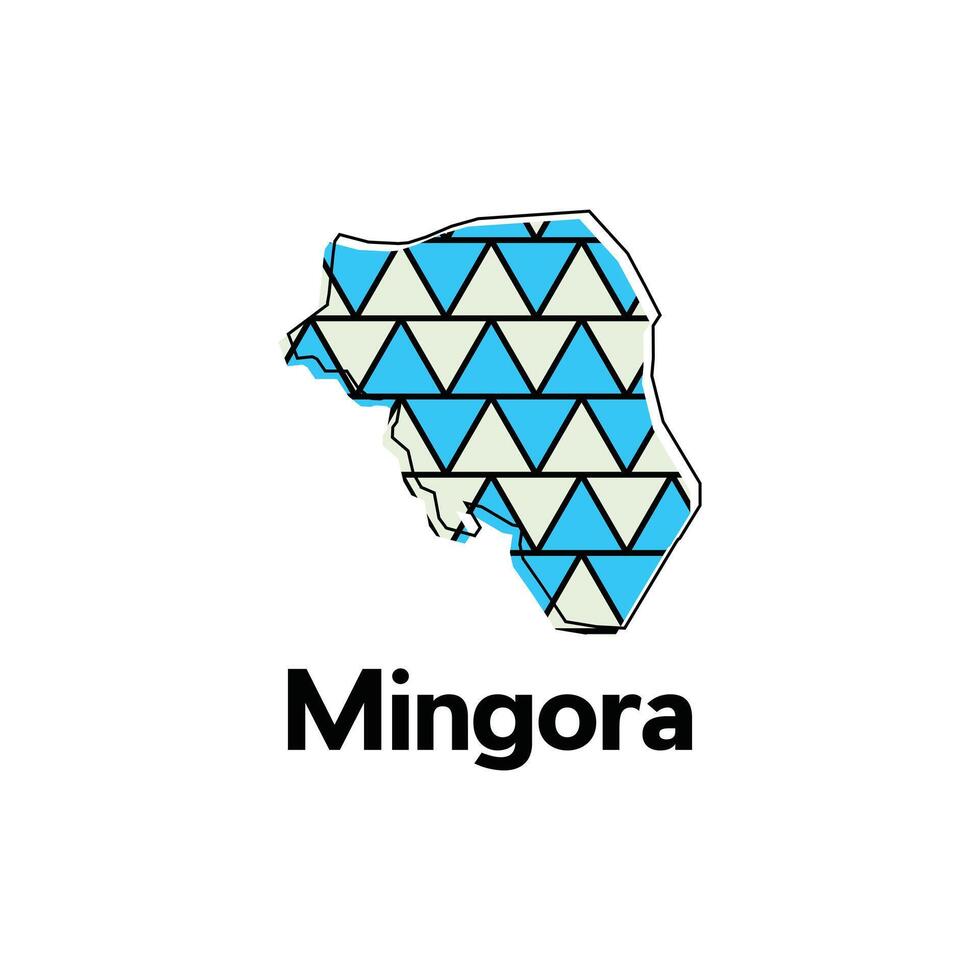 Mingora