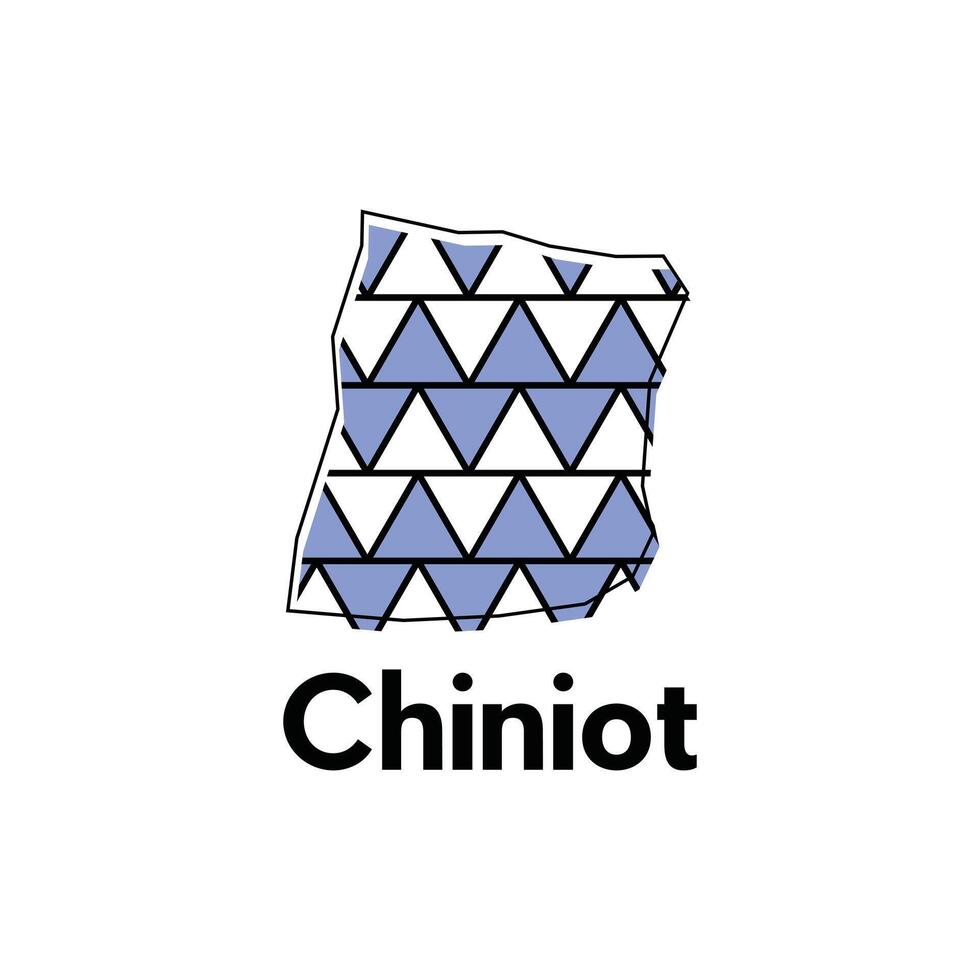 Chiniot