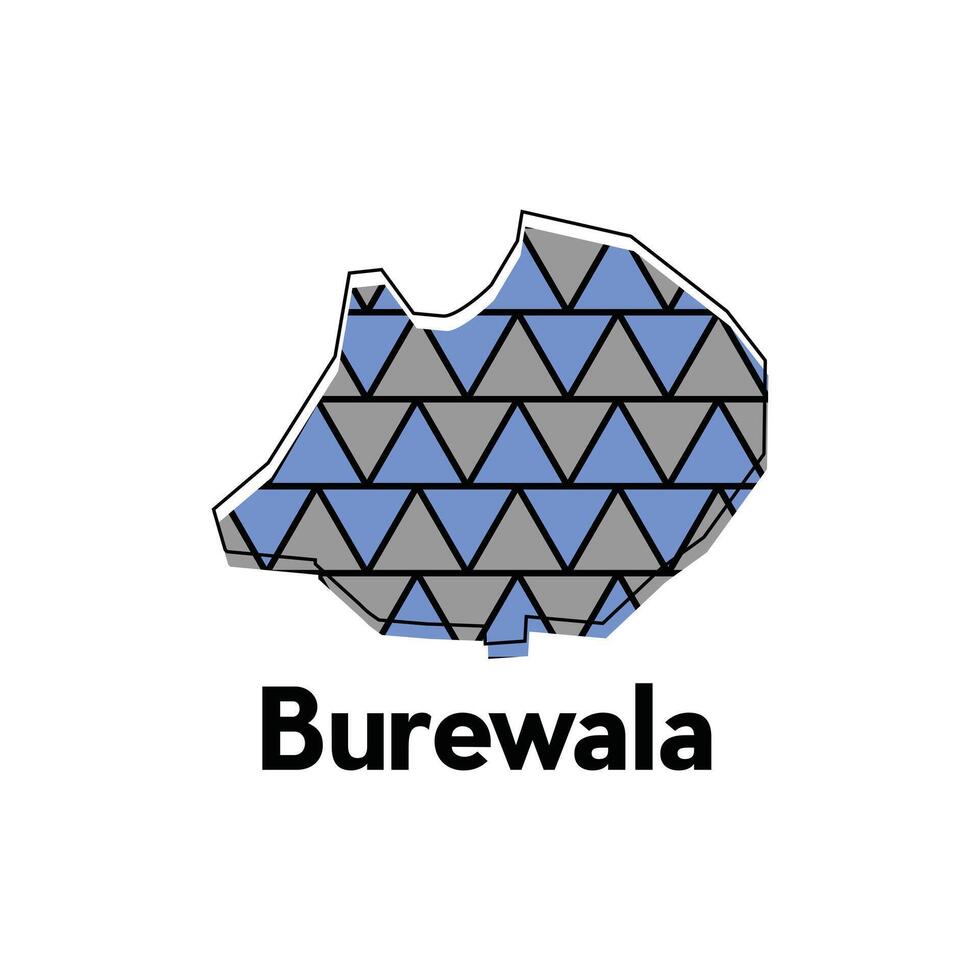 Burewala