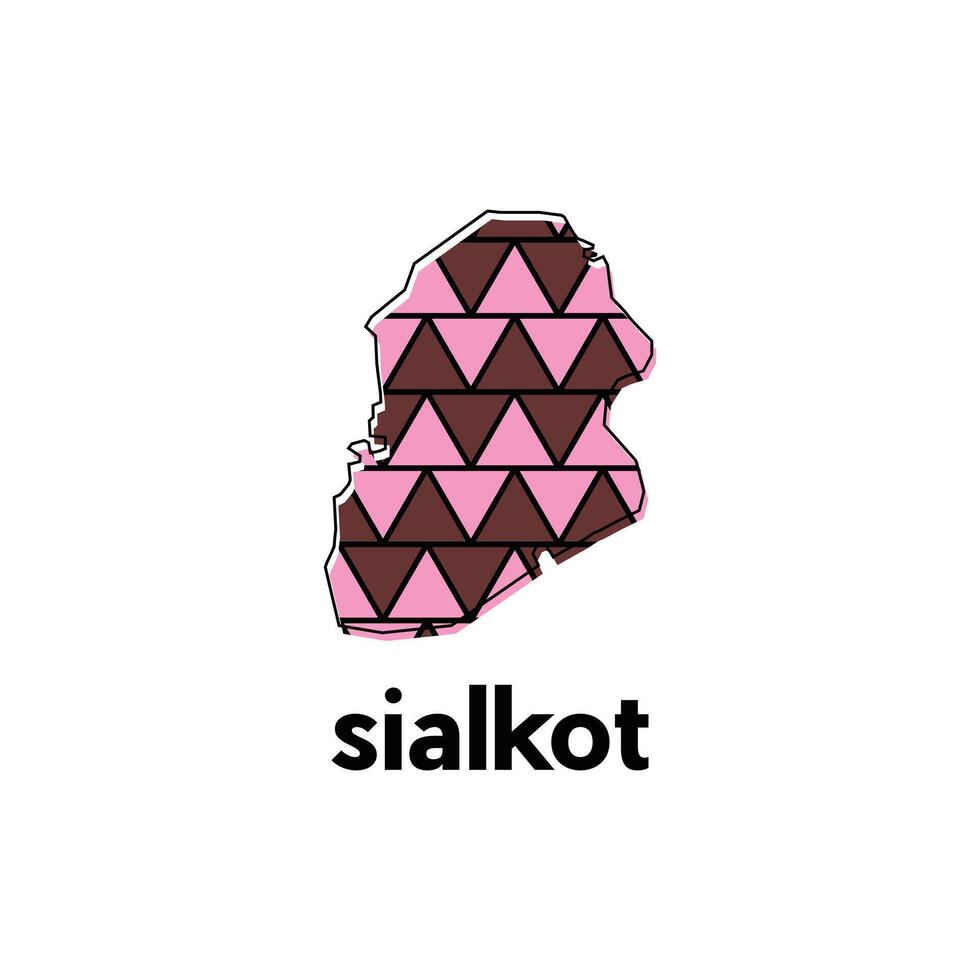 sialkot