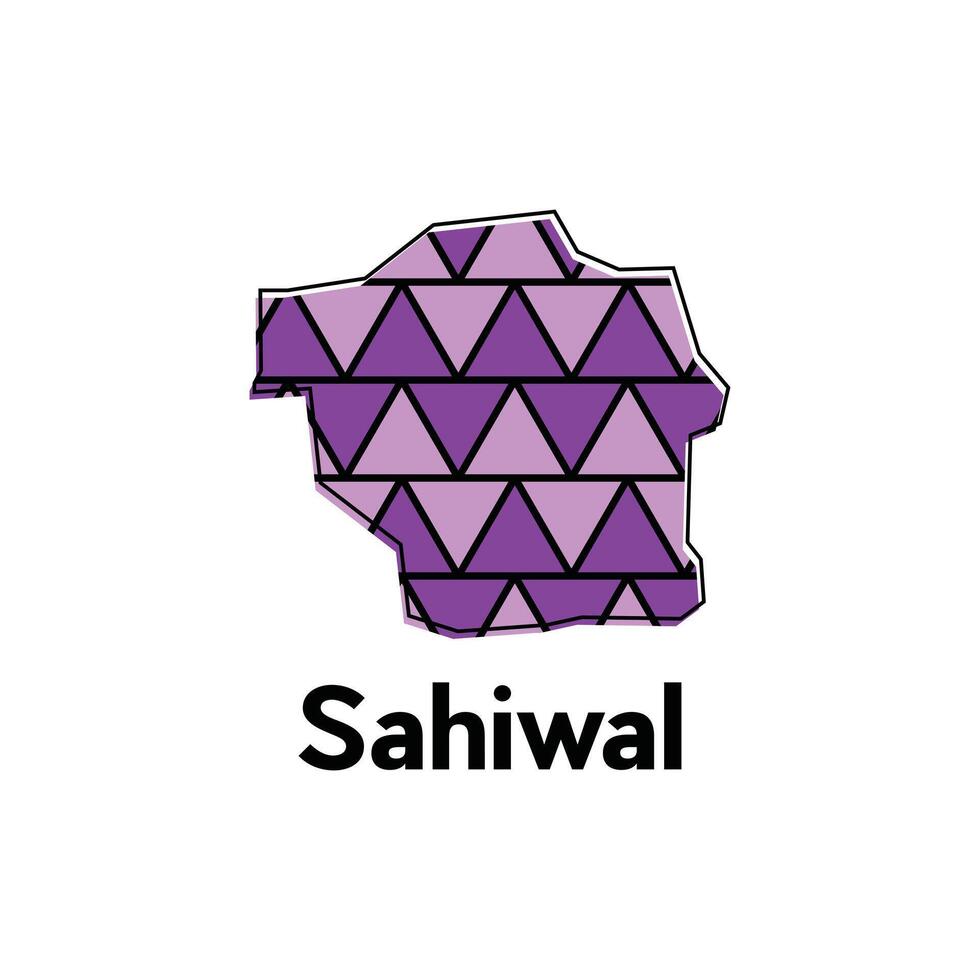 Sahiwal