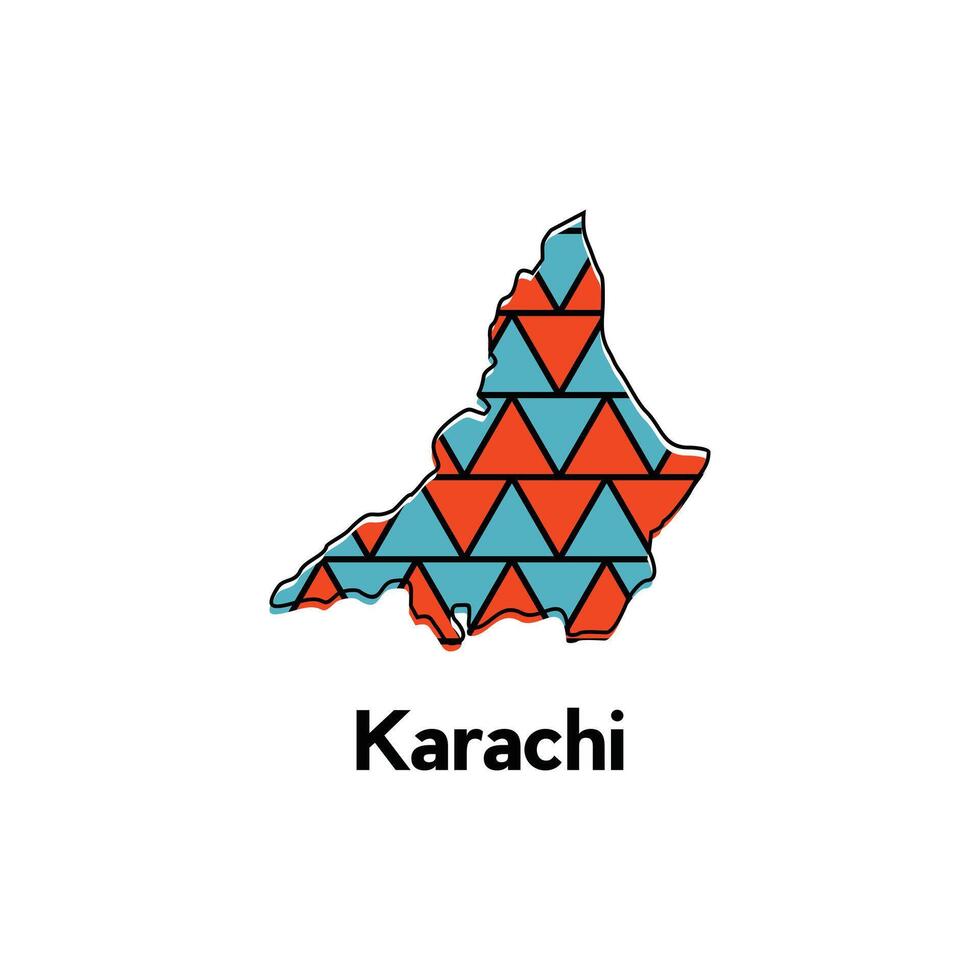 Karachi