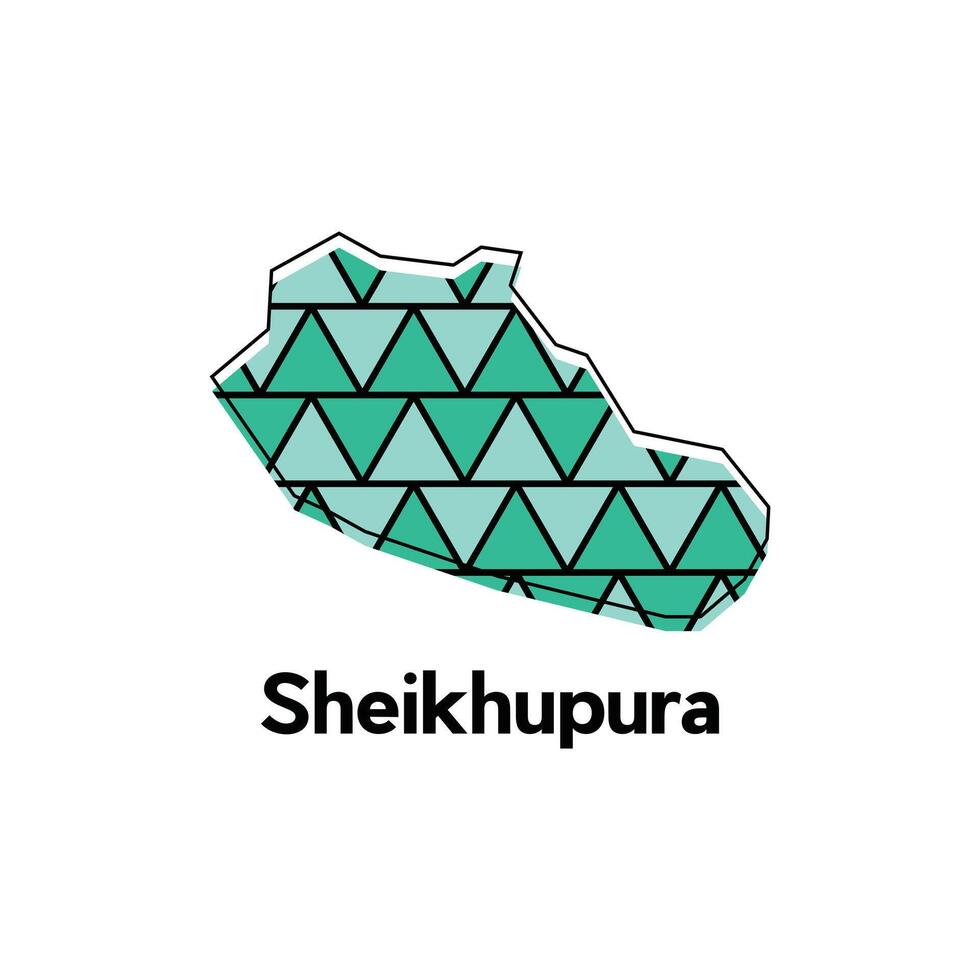 Sheikhupura