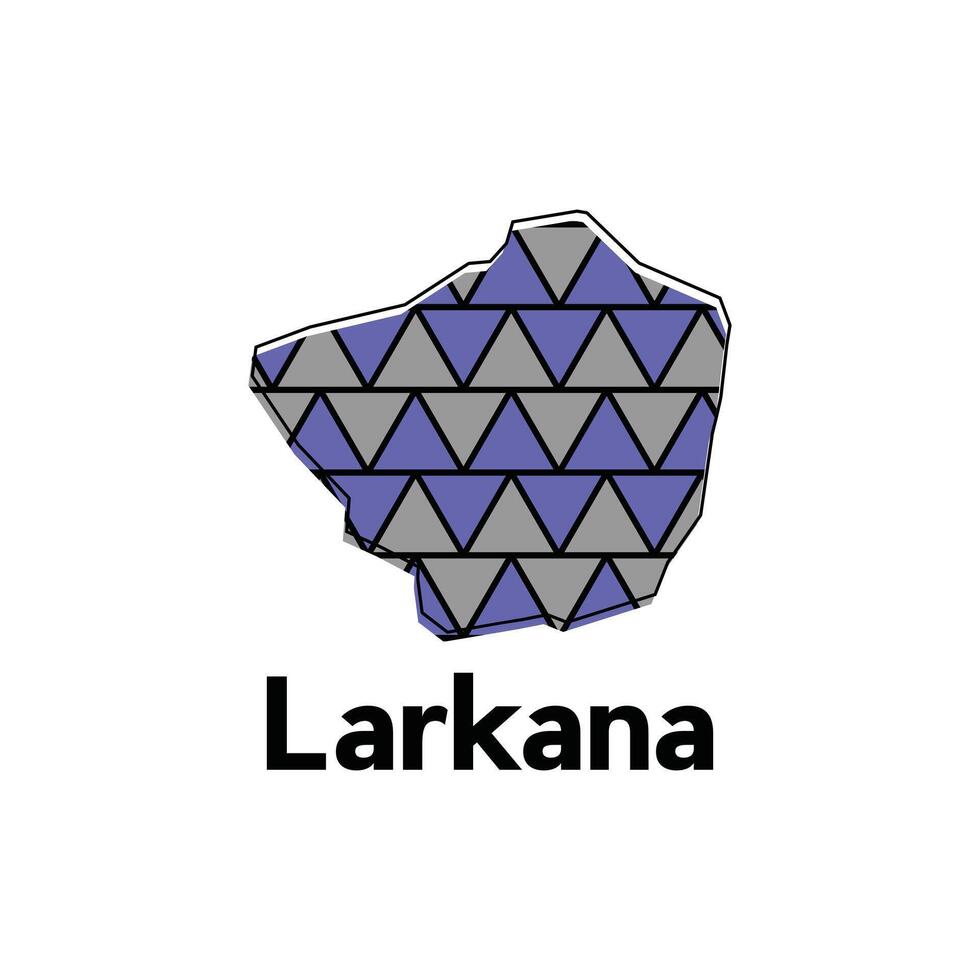 Larkana