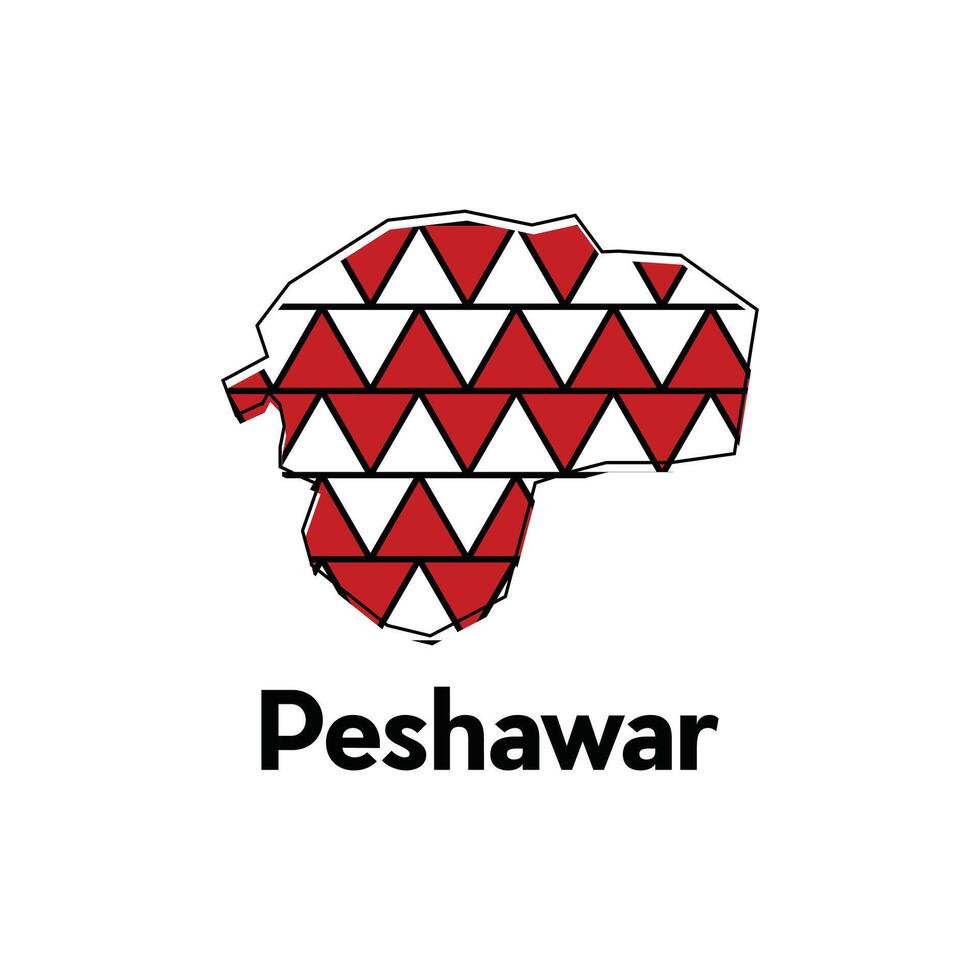 Peshawar