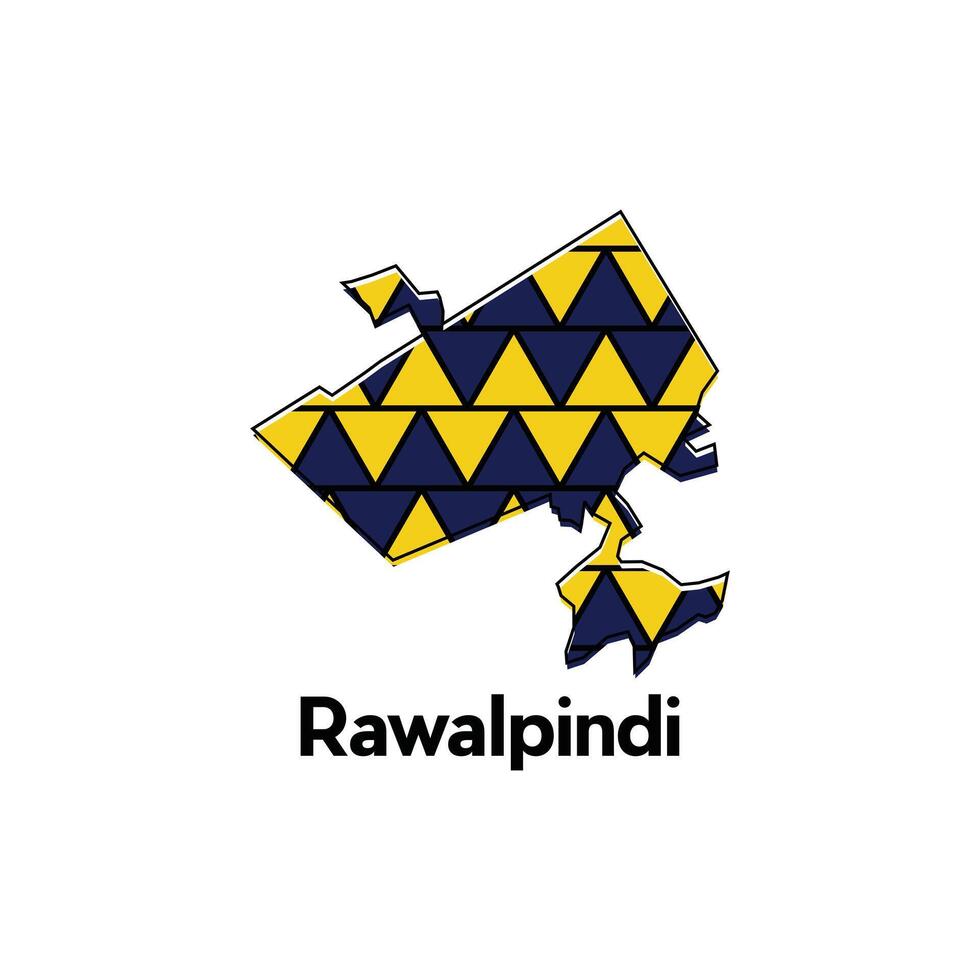 Rawalpindi