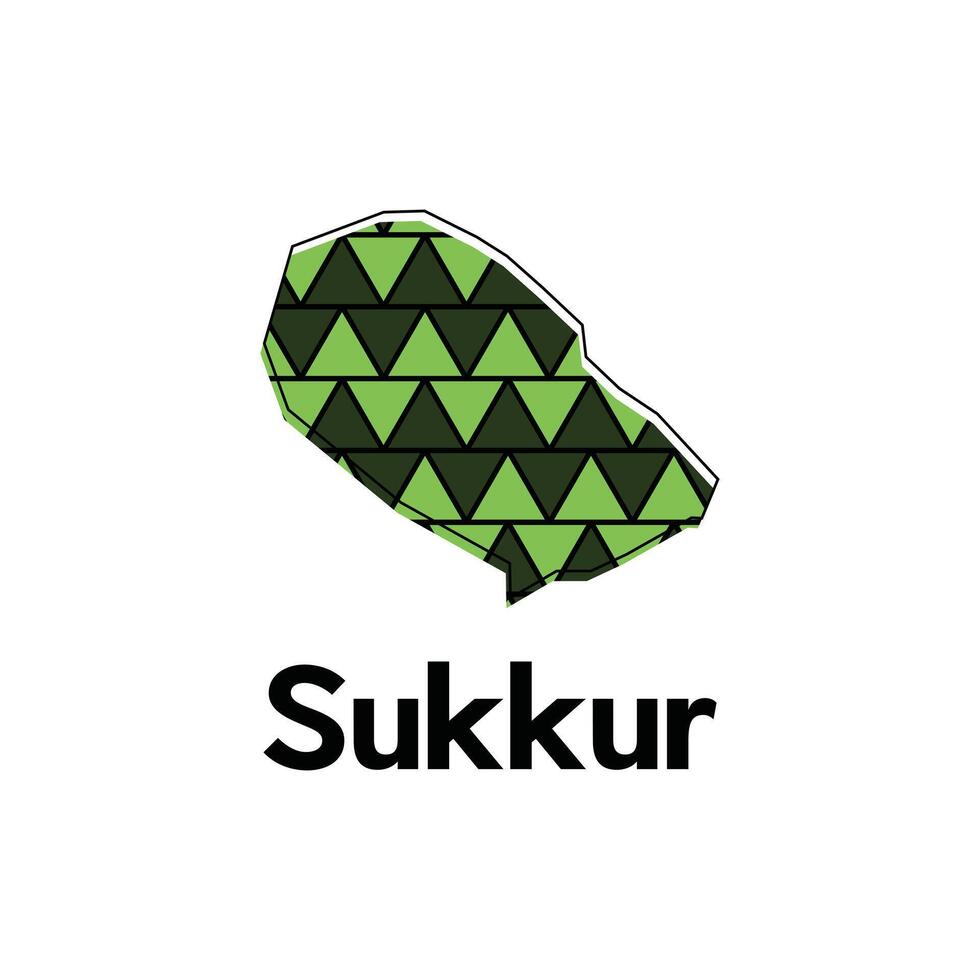 Sukkur